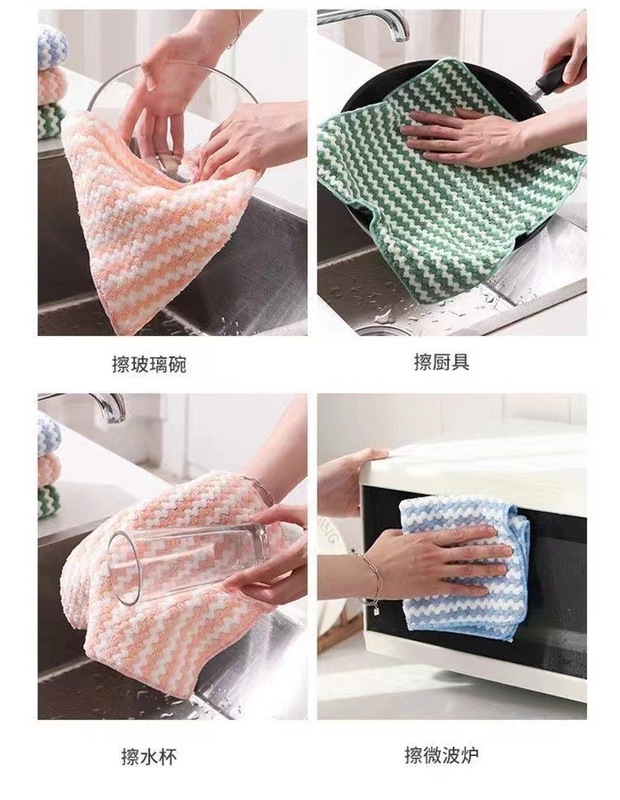 擦玻璃碗

擦厨具

擦水杯

擦微波炉