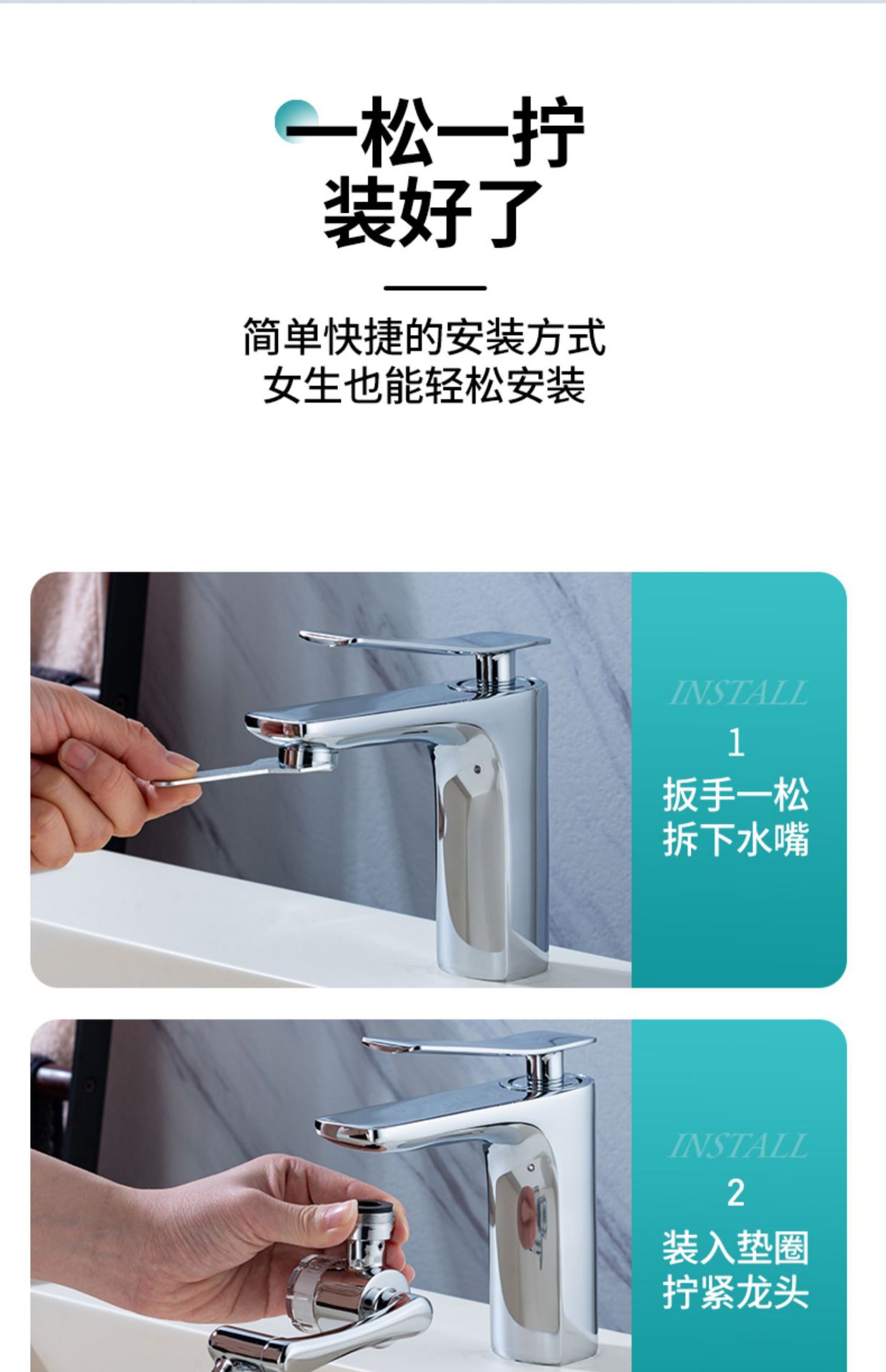 一松一拧
装好了

简单快捷的安装方式
女生也能轻松安装

INSTALL
1
扳手一松
拆下水嘴

INSTALL
2
装入垫圈
拧紧龙头