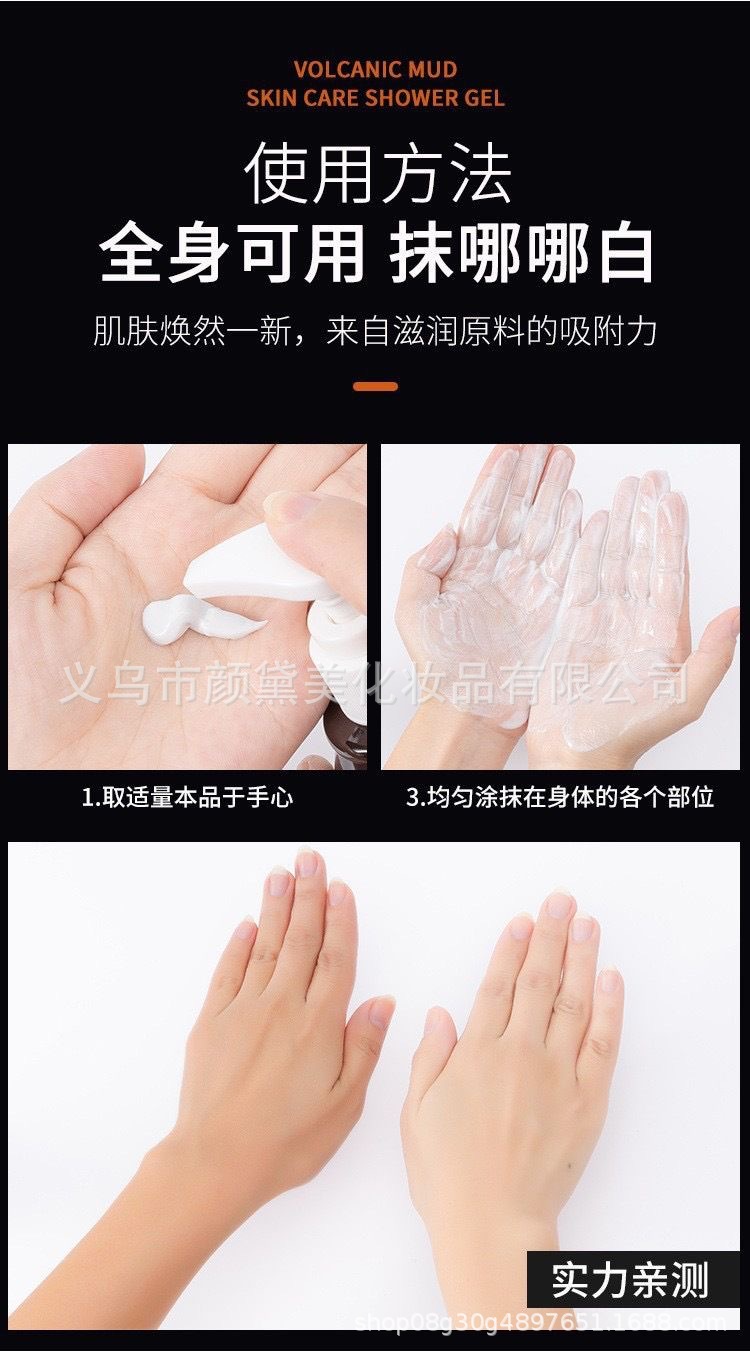 VOLCANIC MUD
SKIN CARE SHOWER GEL

使用方法
全身可用 抹哪哪白

肌肤焕然一新，来自滋润原料的吸附力

义乌市颜黛美化妆品有限公司

1.取适量本品于手心

3.均匀涂抹在身体的各个部位

实力亲测

shop08g30g4897651.1688.com