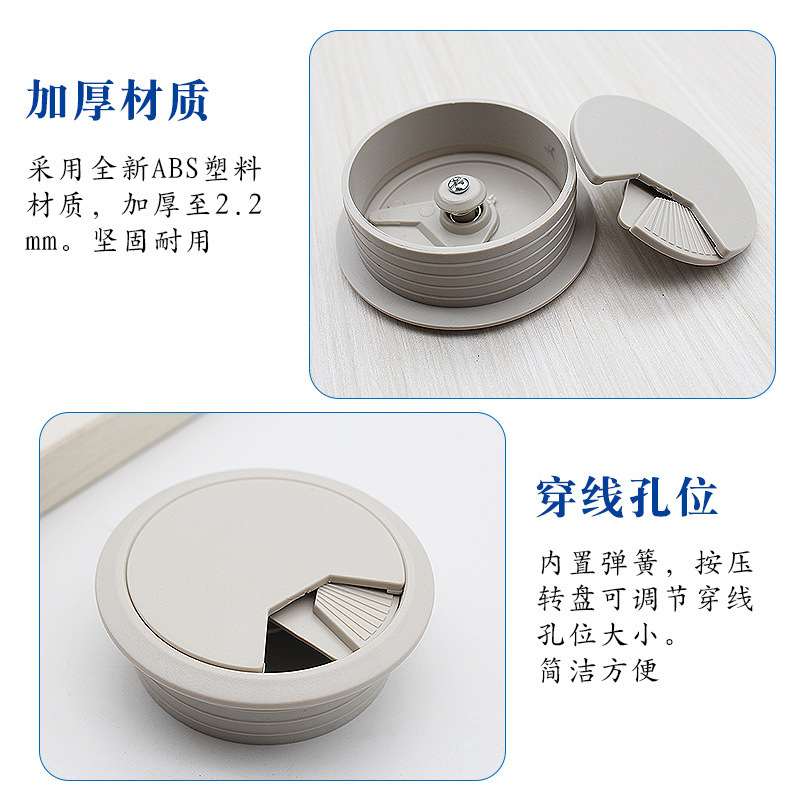 加厚材质

采用全新ABS塑料材质，加厚至2.2mm。坚固耐用

穿线孔位

内置弹簧，按压转盘可调节穿线孔位大小。简洁方便