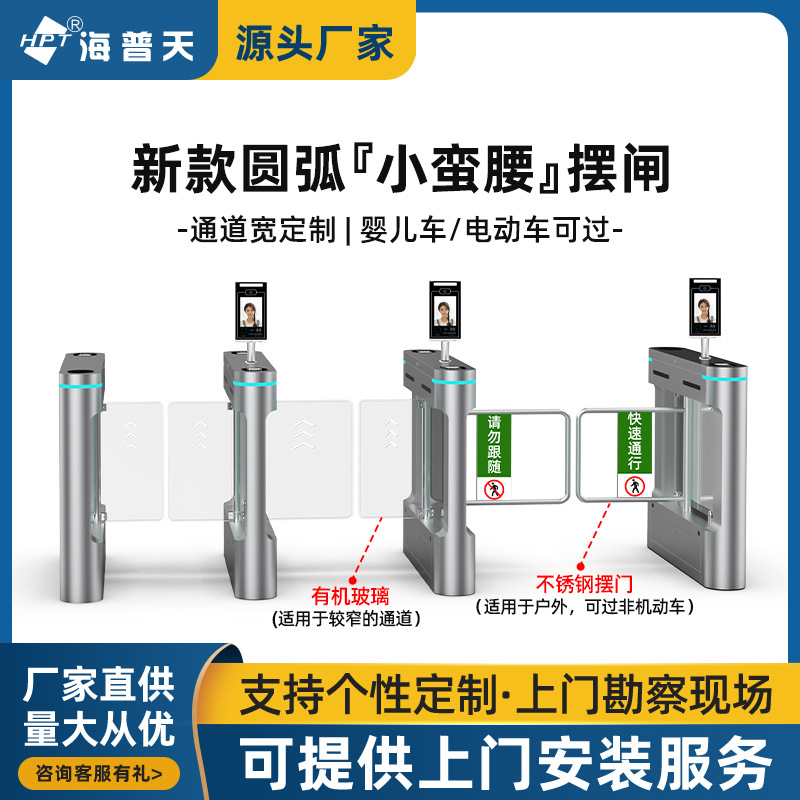 HPT® 海普天

源头厂家

新款圆弧『小蛮腰』摆闸

-通道宽定制 | 婴儿车/电动车可过-

请勿跟随

快速通行

有机玻璃
(适用于较窄的通道)

不锈钢摆门
(适用于户外，可过非机动车)

厂家直供
量大从优

咨询客服有礼>

支持个性定制·上门勘察现场

可提供上门安装服务