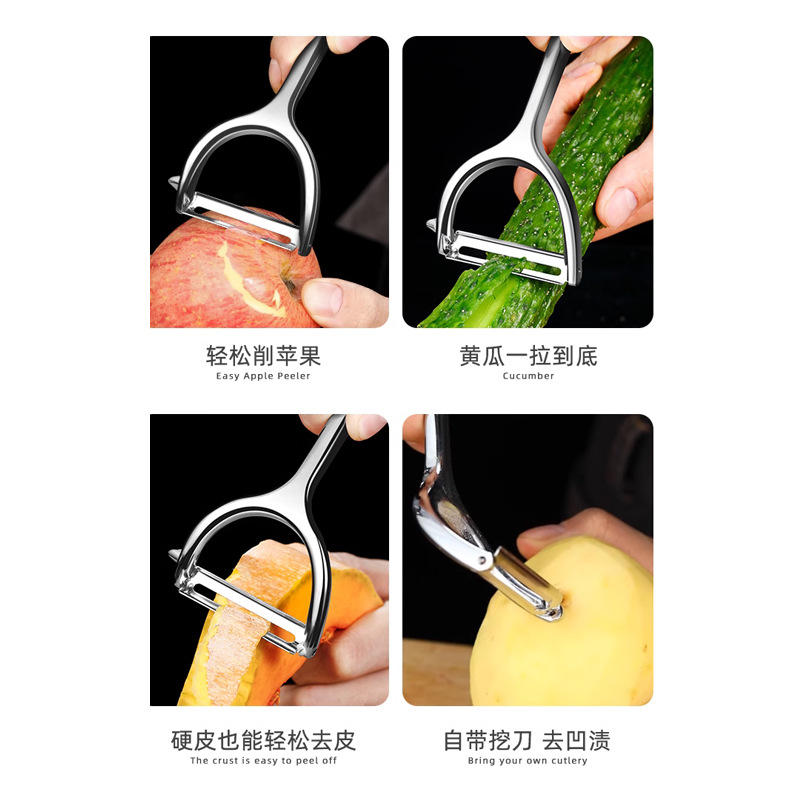 轻松削苹果
Easy Apple Peeler

黄瓜一拉到底
Cucumber

硬皮也能轻松去皮
The crust is easy to peel off

自带挖刀 去凹渍
Bring your own cutlery