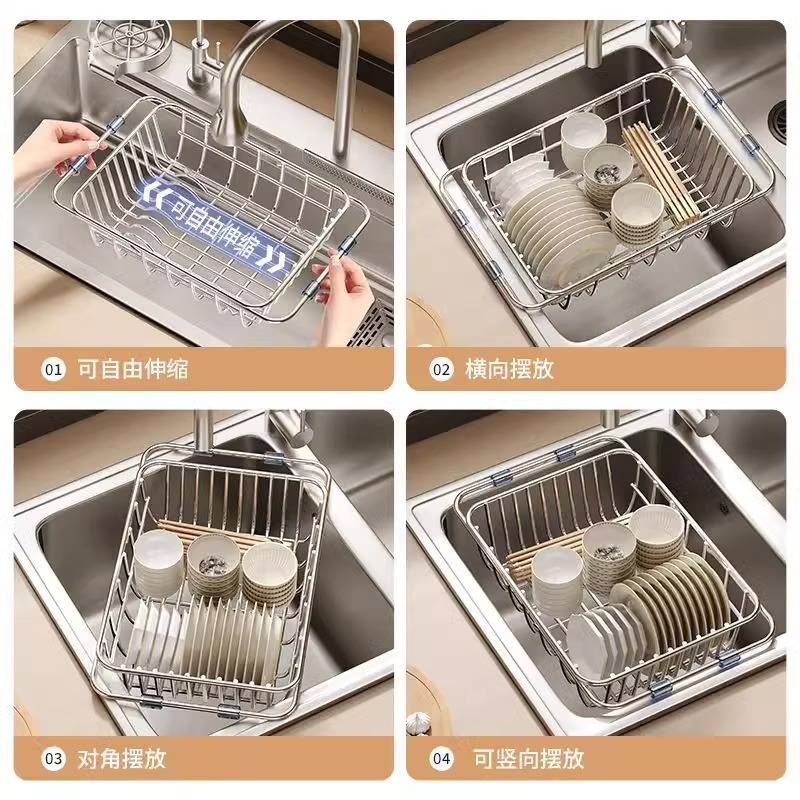 《 可自由伸缩 》

01 可自由伸缩

02 横向摆放

03 对角摆放

04 可竖向摆放