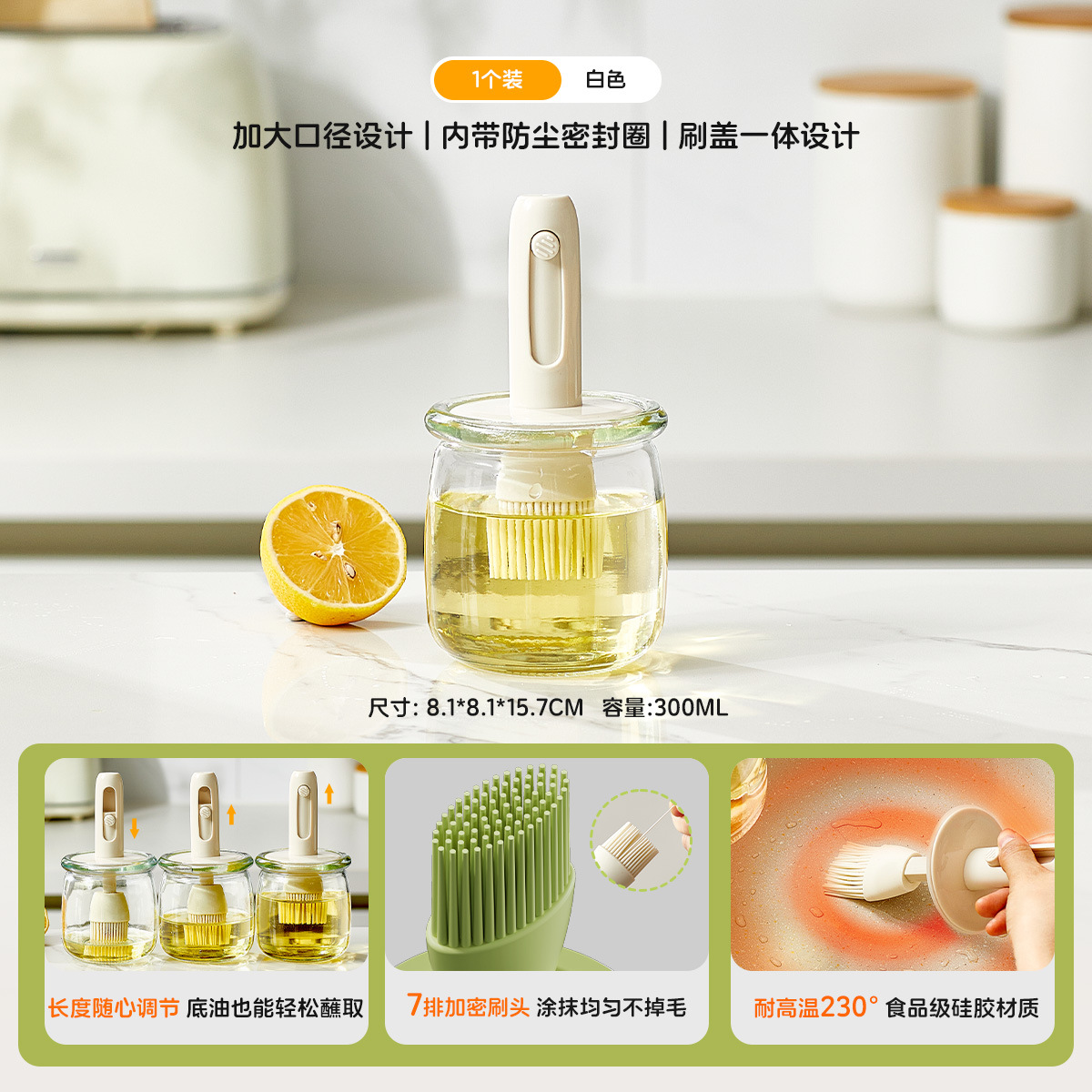 1个装 白色

加大口径设计 | 内带防尘密封圈 | 刷盖一体设计

尺寸: 8.1*8.1*15.7CM 容量:300ML

长度随心调节 底油也能轻松蘸取

7排加密刷头 涂抹均匀不掉毛

耐高温230° 食品级硅胶材质