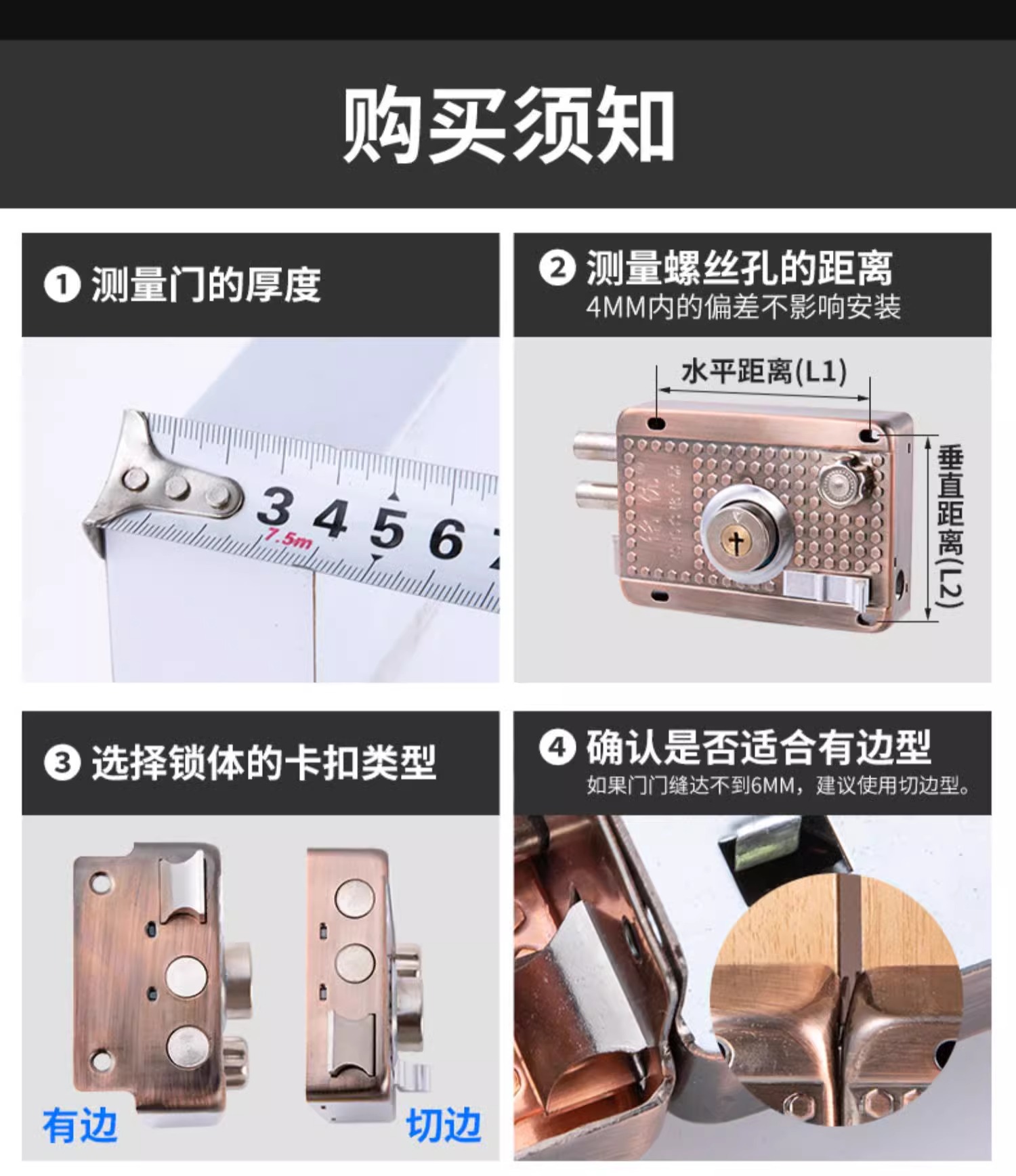 购买须知

❶ 测量门的厚度

3 4 5 6
7.5m

❷ 测量螺丝孔的距离
4MM内的偏差不影响安装

水平距离(L1)
垂直距离(L2)

❸ 选择锁体的卡扣类型

有边
切边

❹ 确认是否适合有边型
如果门门缝达不到6MM，建议使用切边型。