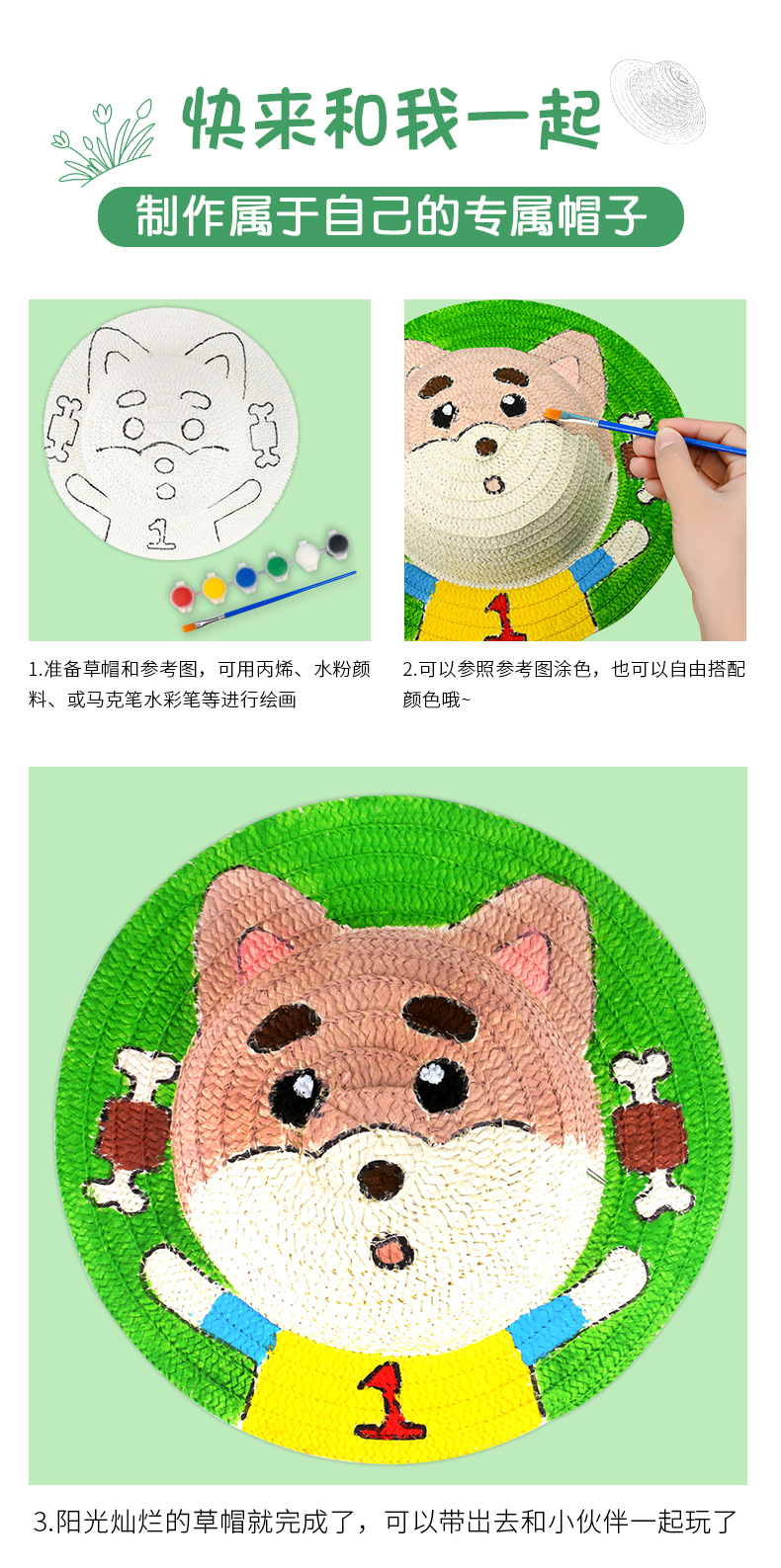 快来和我一起

制作属于自己的专属帽子

1

1.准备草帽和参考图，可用丙烯、水粉颜料、或马克笔水彩笔等进行绘画

1

2.可以参照参考图涂色，也可以自由搭配颜色哦~

1

3.阳光灿烂的草帽就完成了，可以带出去和小伙伴一起玩了