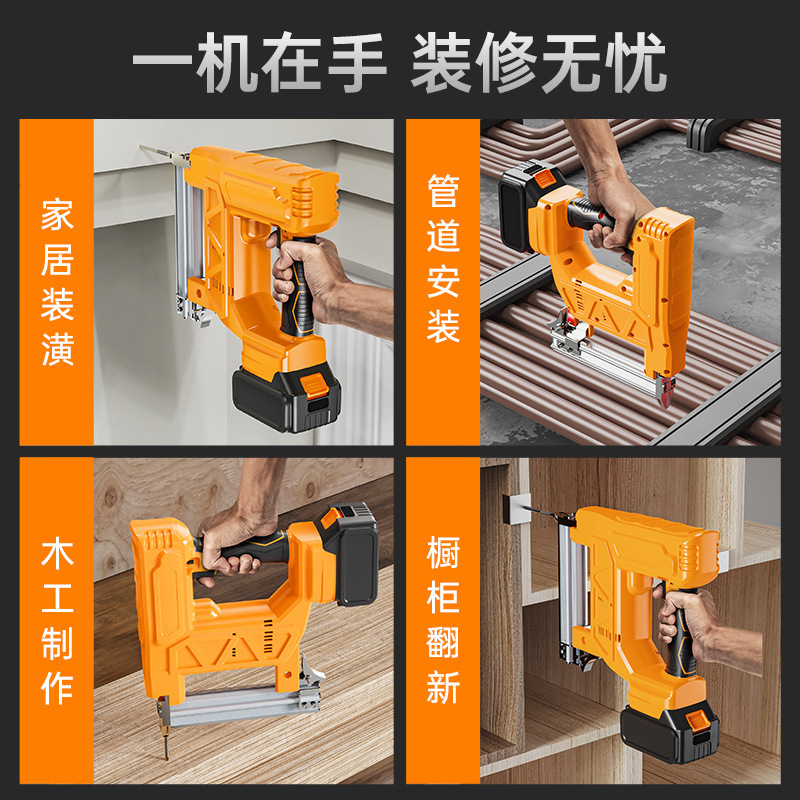 一机在手 装修无忧

家居装潢

管道安装

木工制作

橱柜翻新