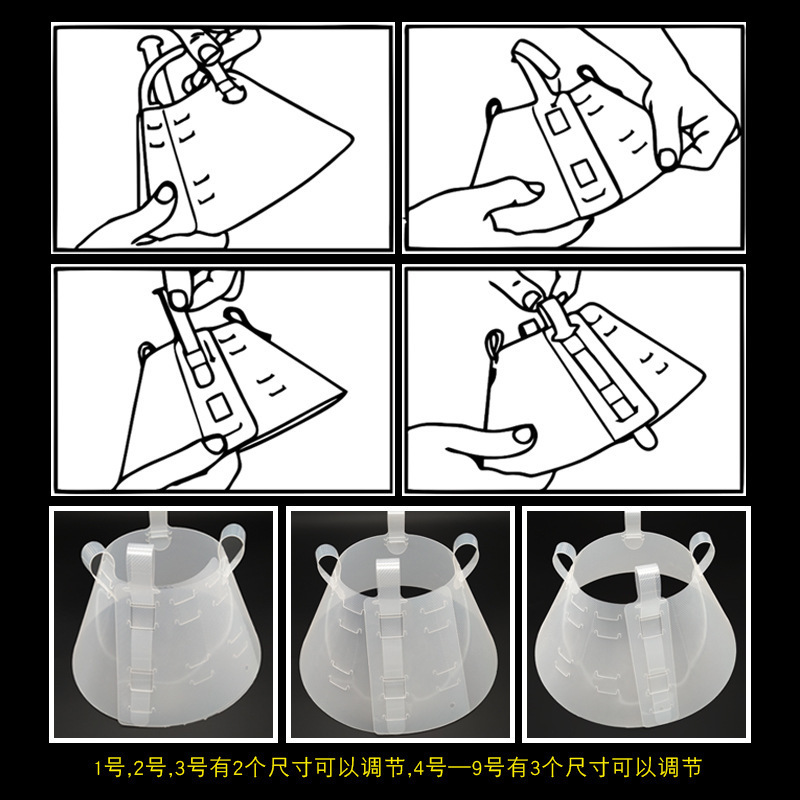 1号,2号,3号有2个尺寸可以调节,4号—9号有3个尺寸可以调节