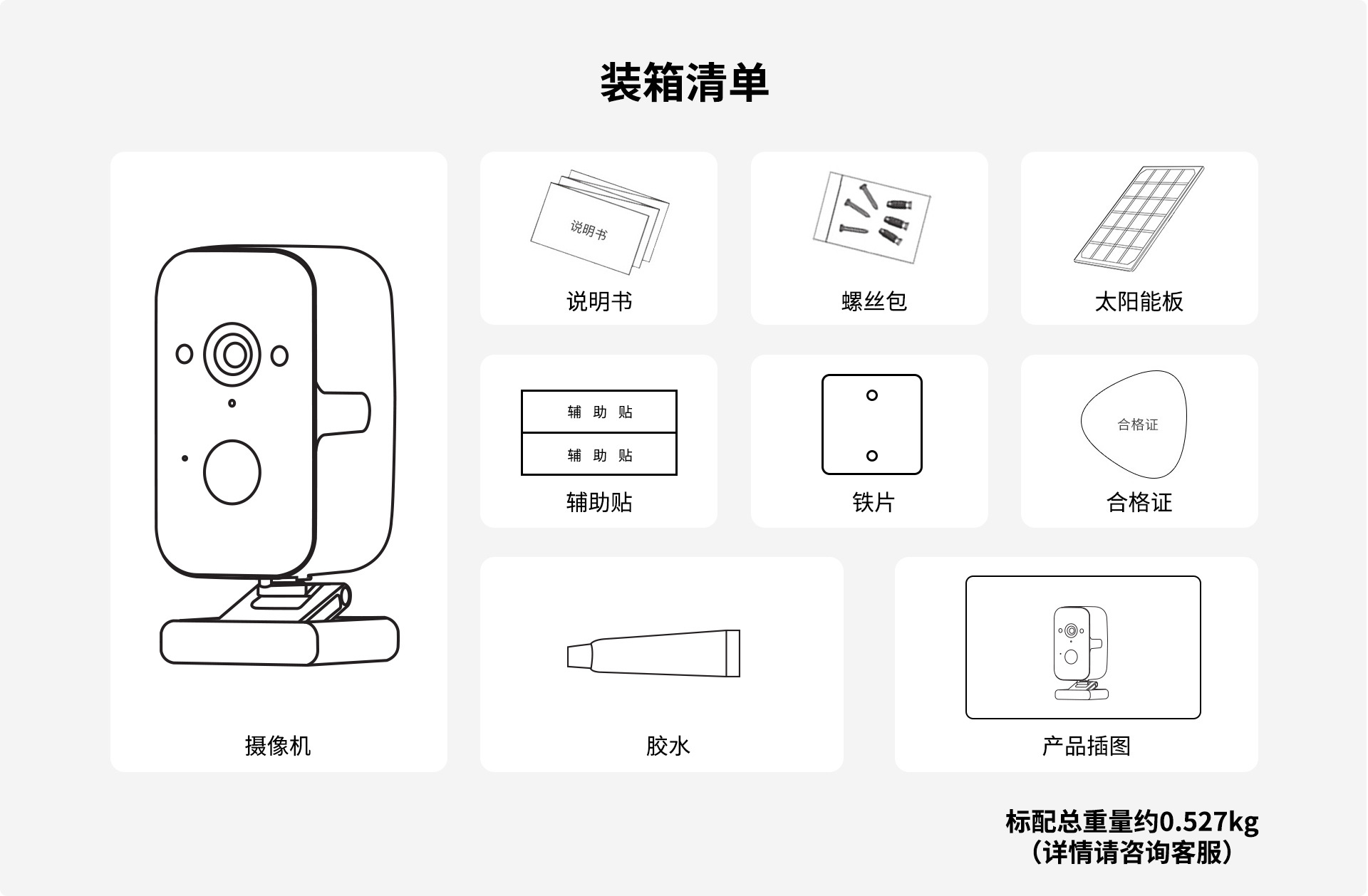 装箱清单

摄像机

说明书

说明书

螺丝包

太阳能板

辅 助 贴

辅 助 贴

辅助贴

铁片

合格证

合格证

胶水

产品插图

标配总重量约0.527kg
（详情请咨询客服）