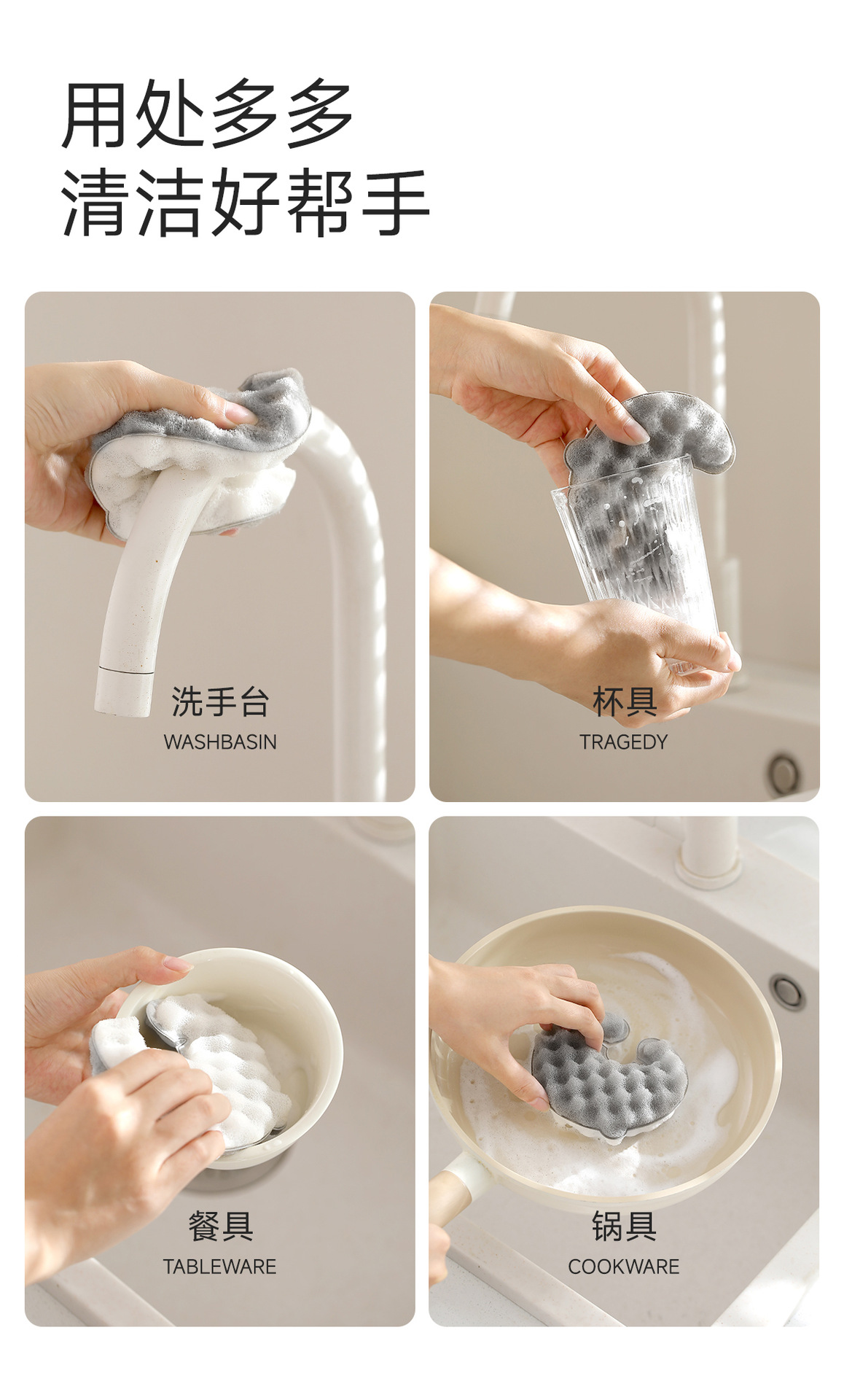 用处多多
清洁好帮手

洗手台
WASHBASIN

杯具
TRAGEDY

餐具
TABLEWARE

锅具
COOKWARE