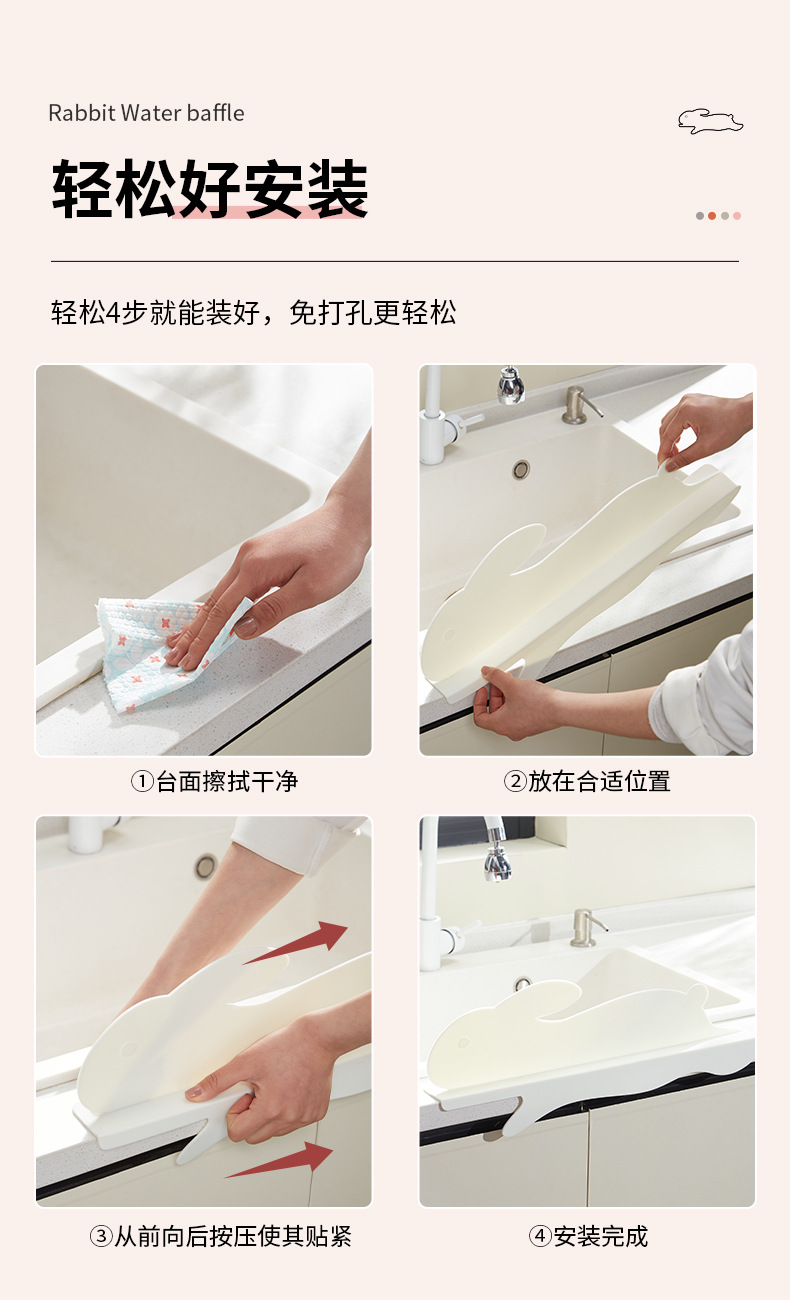 Rabbit Water baffle

轻松好安装

轻松4步就能装好，免打孔更轻松

①台面擦拭干净

②放在合适位置

③从前向后按压使其贴紧

④安装完成