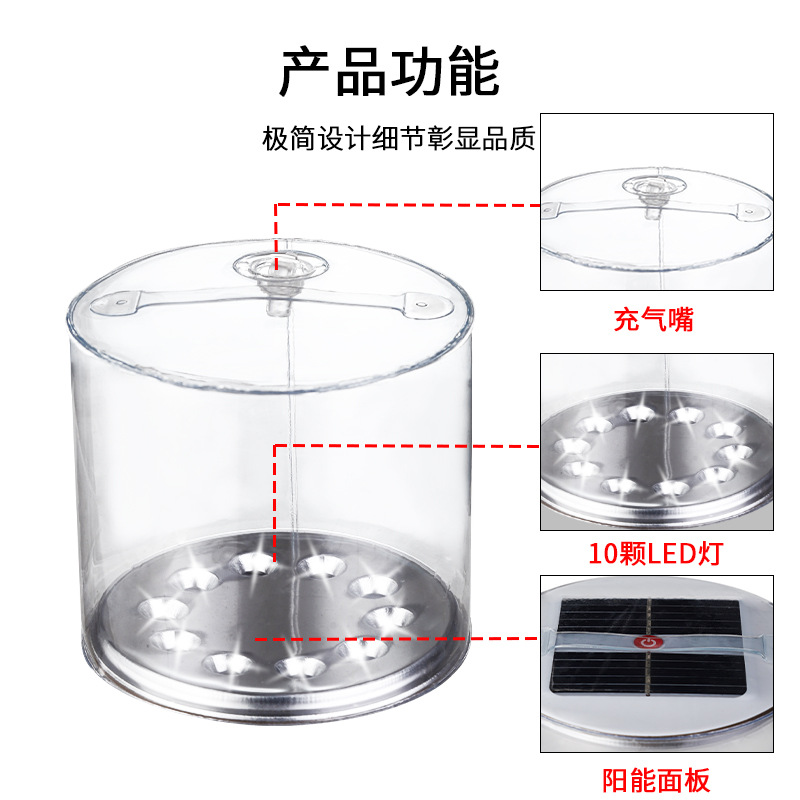 产品功能

极简设计细节彰显品质

充气嘴

10颗LED灯

阳能面板