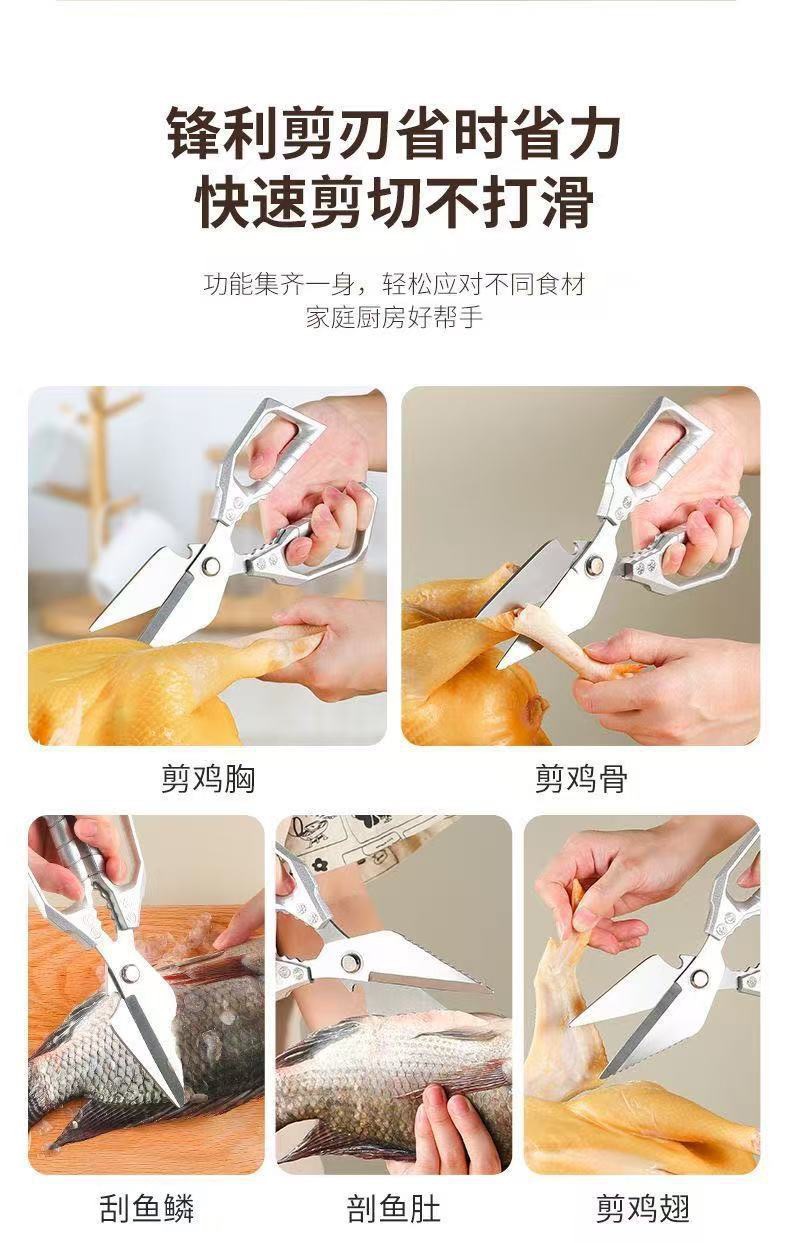 锋利剪刃省时省力
快速剪切不打滑

功能集齐一身，轻松应对不同食材
家庭厨房好帮手

剪鸡胸

剪鸡骨

刮鱼鳞

剖鱼肚

剪鸡翅