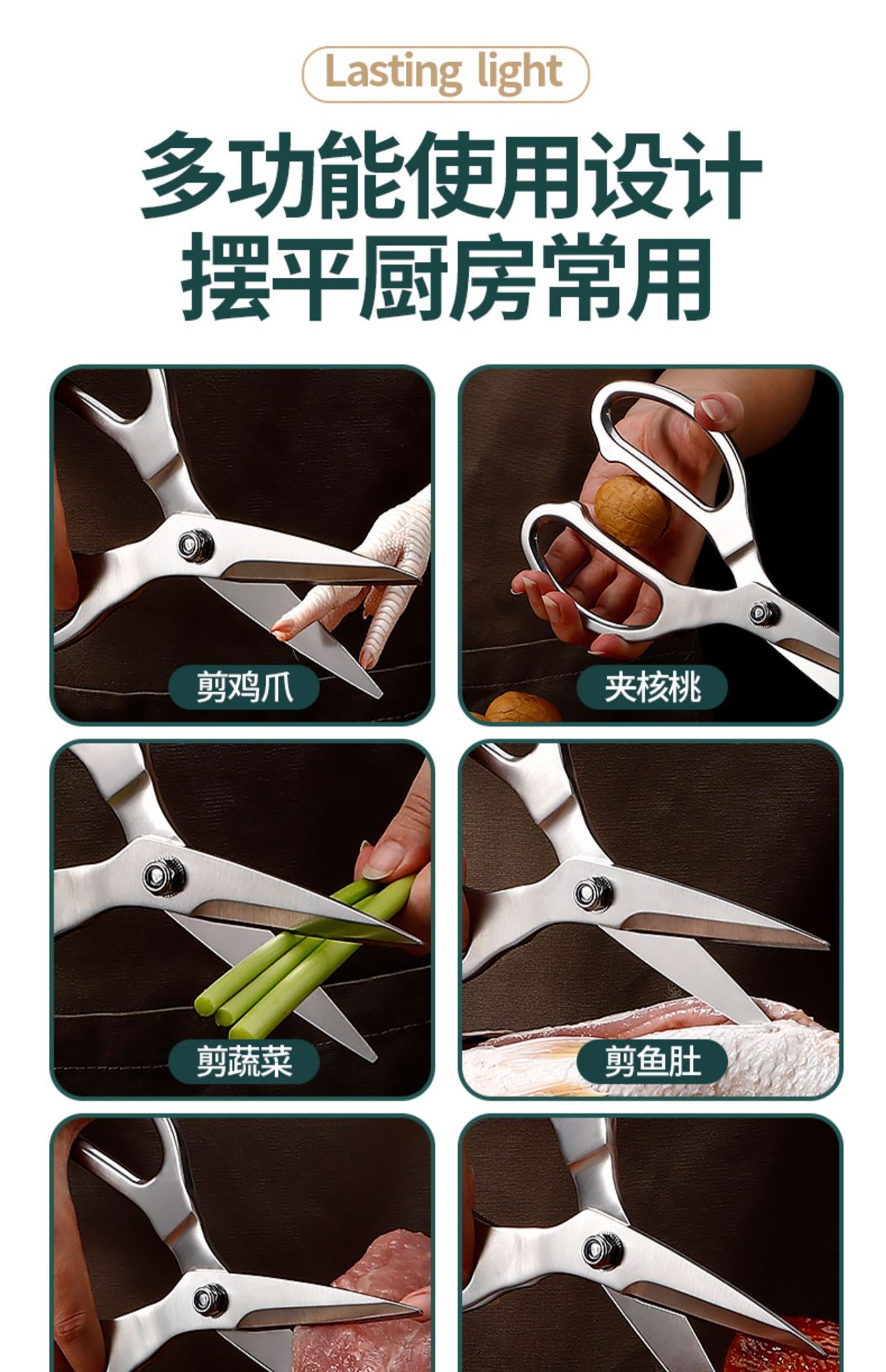 Lasting light

多功能使用设计
摆平厨房常用

剪鸡爪

夹核桃

剪蔬菜

剪鱼肚