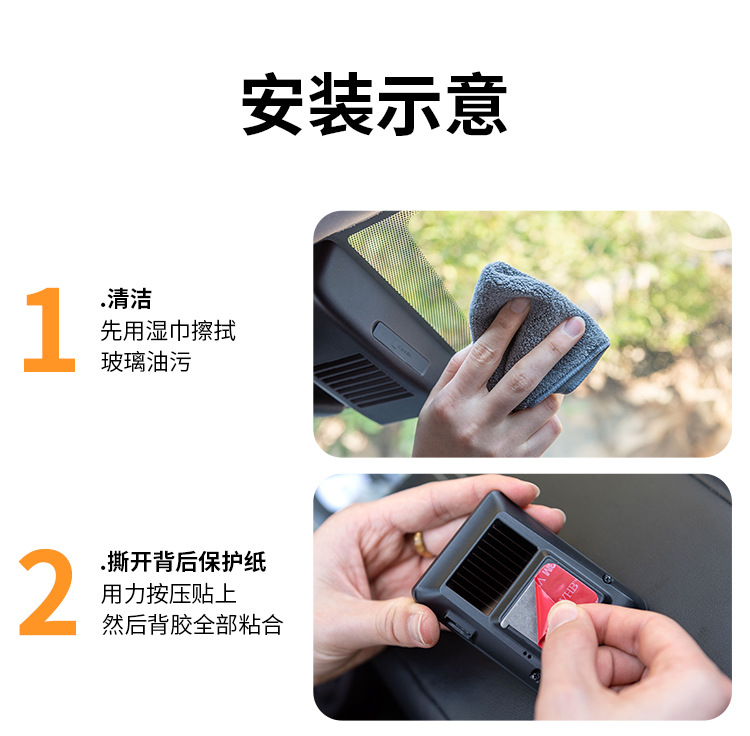 安装示意

1

.清洁
先用湿巾擦拭
玻璃油污

2

.撕开背后保护纸
用力按压贴上
然后背胶全部粘合