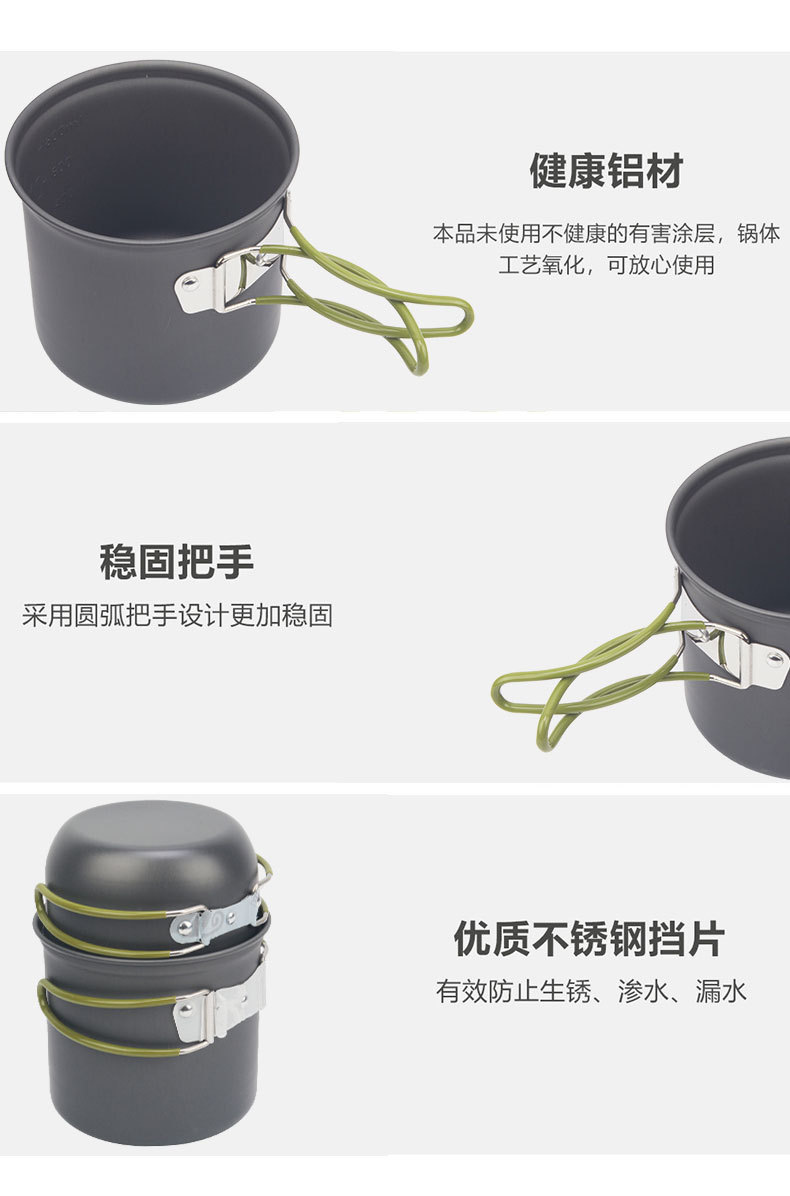 健康铝材

本品未使用不健康的有害涂层，锅体工艺氧化，可放心使用

稳固把手

采用圆弧把手设计更加稳固

优质不锈钢挡片

有效防止生锈、渗水、漏水