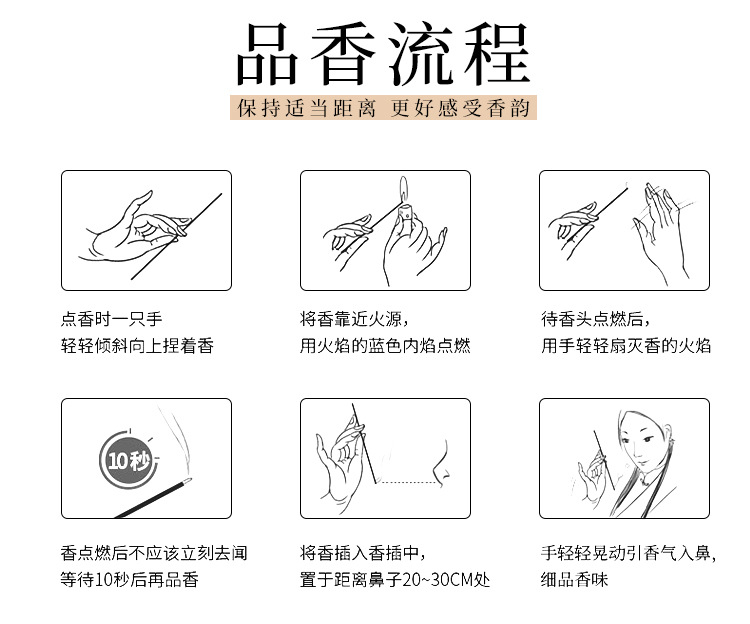 品香流程

保持适当距离 更好感受香韵

点香时一只手
轻轻倾斜向上捏着香

将香靠近火源，
用火焰的蓝色内焰点燃

待香头点燃后，
用手轻轻扇灭香的火焰

10秒

香点燃后不应该立刻去闻
等待10秒后再品香

将香插入香插中，
置于距离鼻子20~30CM处

手轻轻晃动引香气入鼻，
细品香味