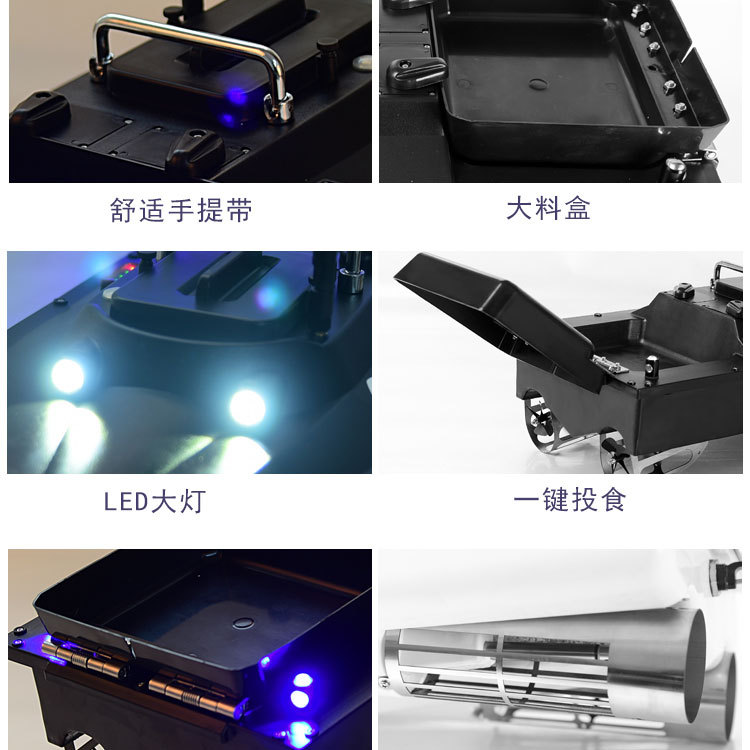 舒适手提带

大料盒

LED大灯

一键投食