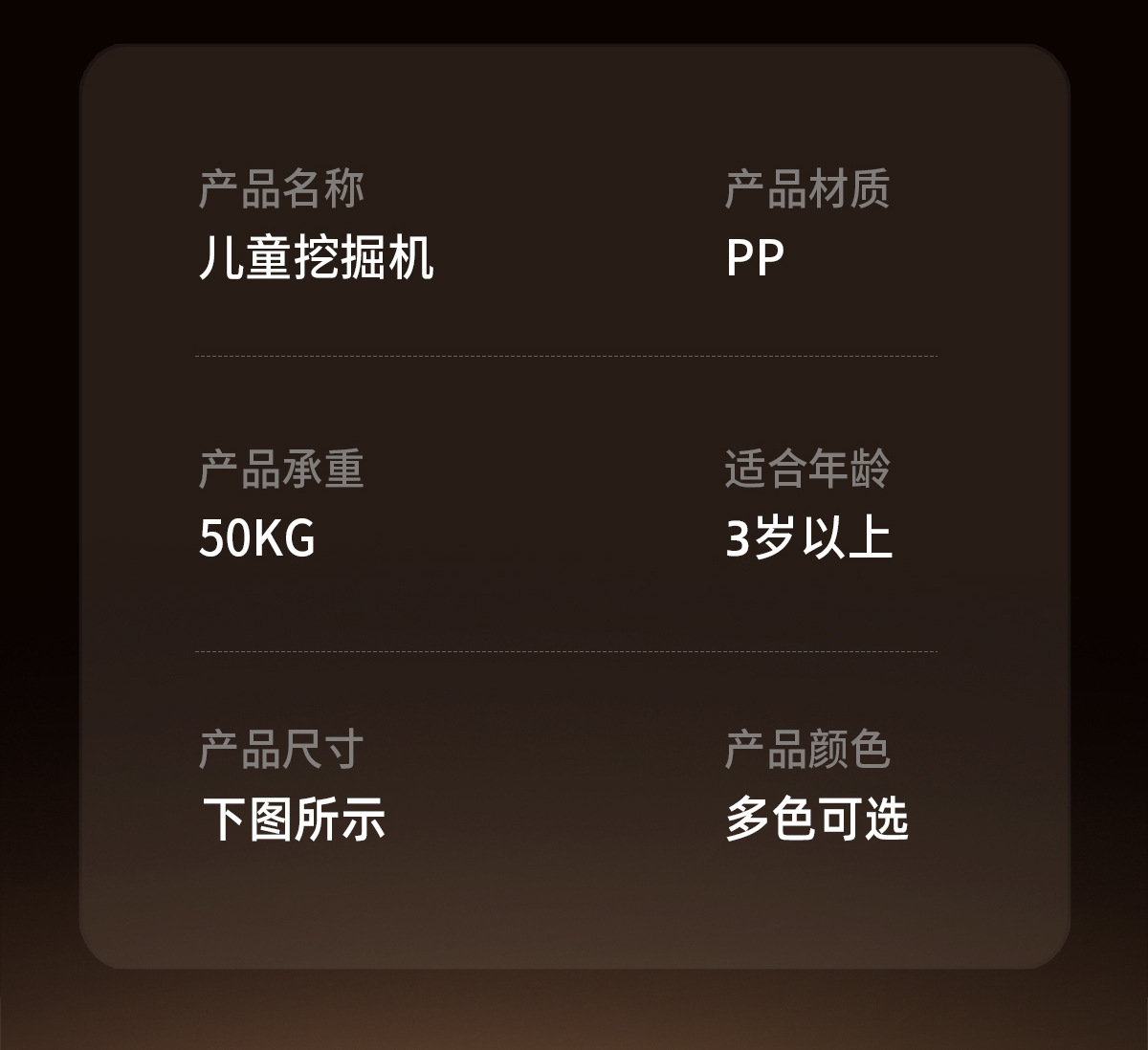 产品名称
儿童挖掘机

产品材质
PP

产品承重
50KG

适合年龄
3岁以上

产品尺寸
下图所示

产品颜色
多色可选