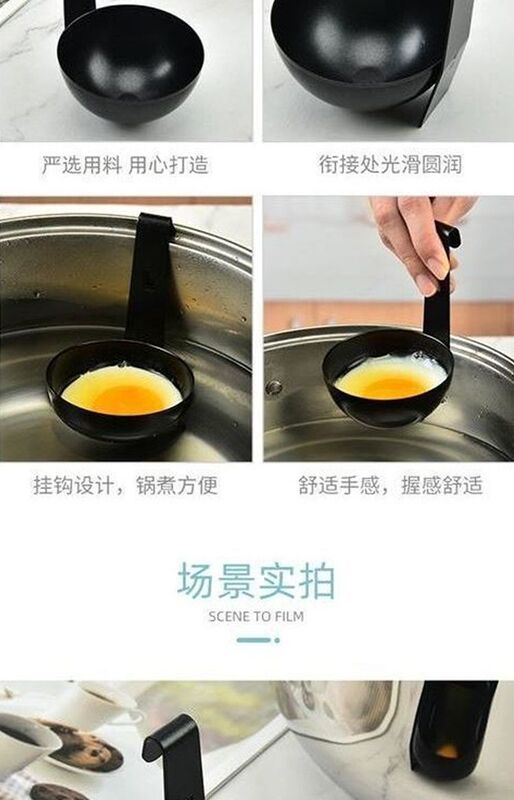 严选用料 用心打造

衔接处光滑圆润

挂钩设计，锅煮方便

舒适手感，握感舒适

场景实拍

SCENE TO FILM