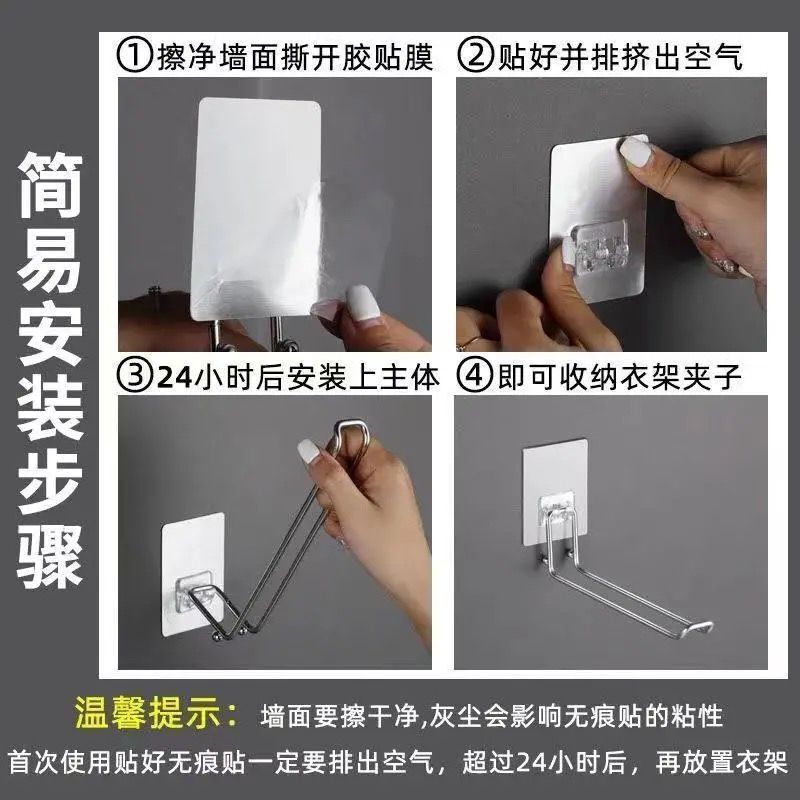 简易安装步骤

①擦净墙面撕开胶贴膜

②贴好并排挤出空气

③24小时后安装上主体

④即可收纳衣架夹子

温馨提示： 墙面要擦干净,灰尘会影响无痕贴的粘性

首次使用贴好无痕贴一定要排出空气，超过24小时后，再放置衣架