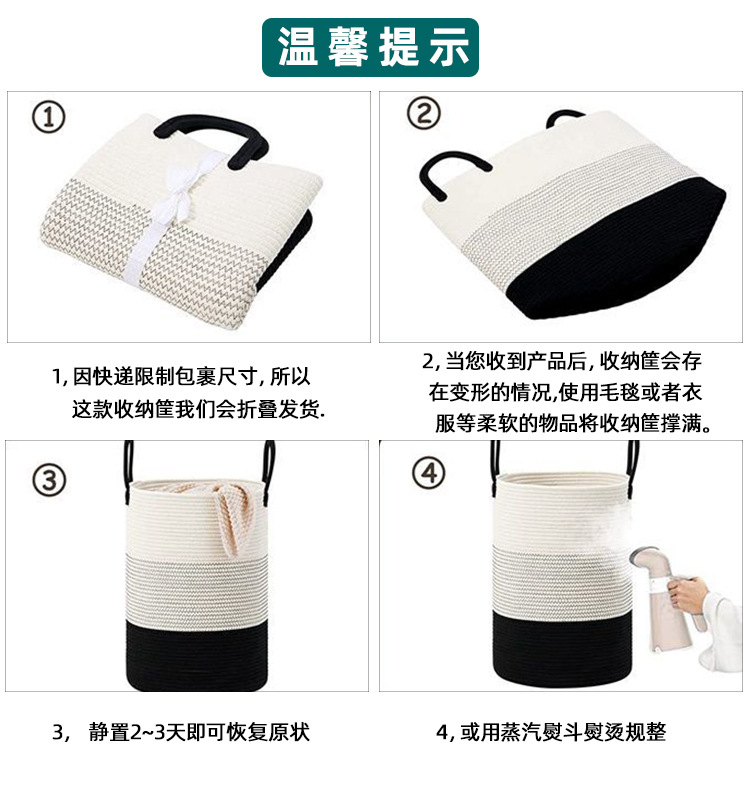 温馨提示

①

②

1, 因快递限制包裹尺寸, 所以这款收纳筐我们会折叠发货.

2, 当您收到产品后, 收纳筐会存在变形的情况,使用毛毯或者衣服等柔软的物品将收纳筐撑满。

③

④

3， 静置2~3天即可恢复原状

4, 或用蒸汽熨斗熨烫规整