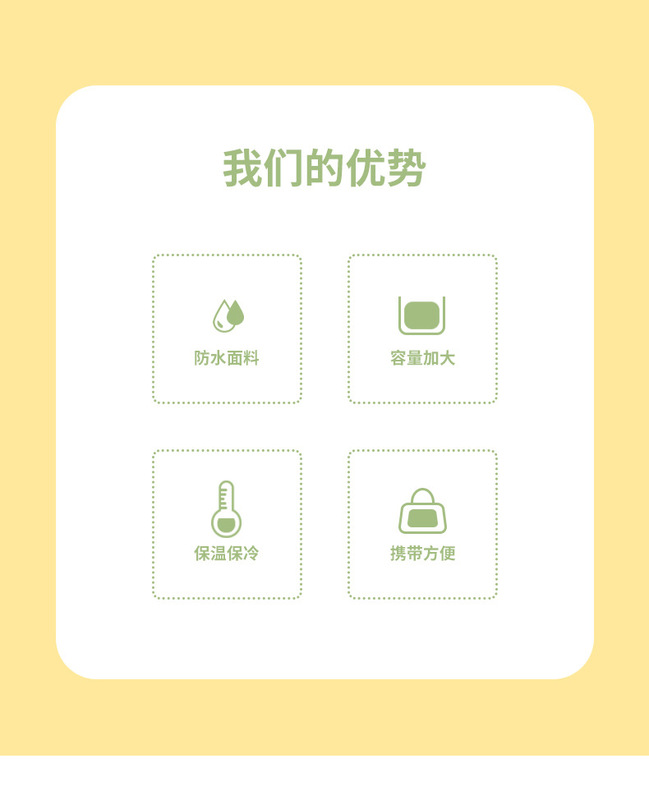 我们的优势

防水面料

容量加大

保温保冷

携带方便