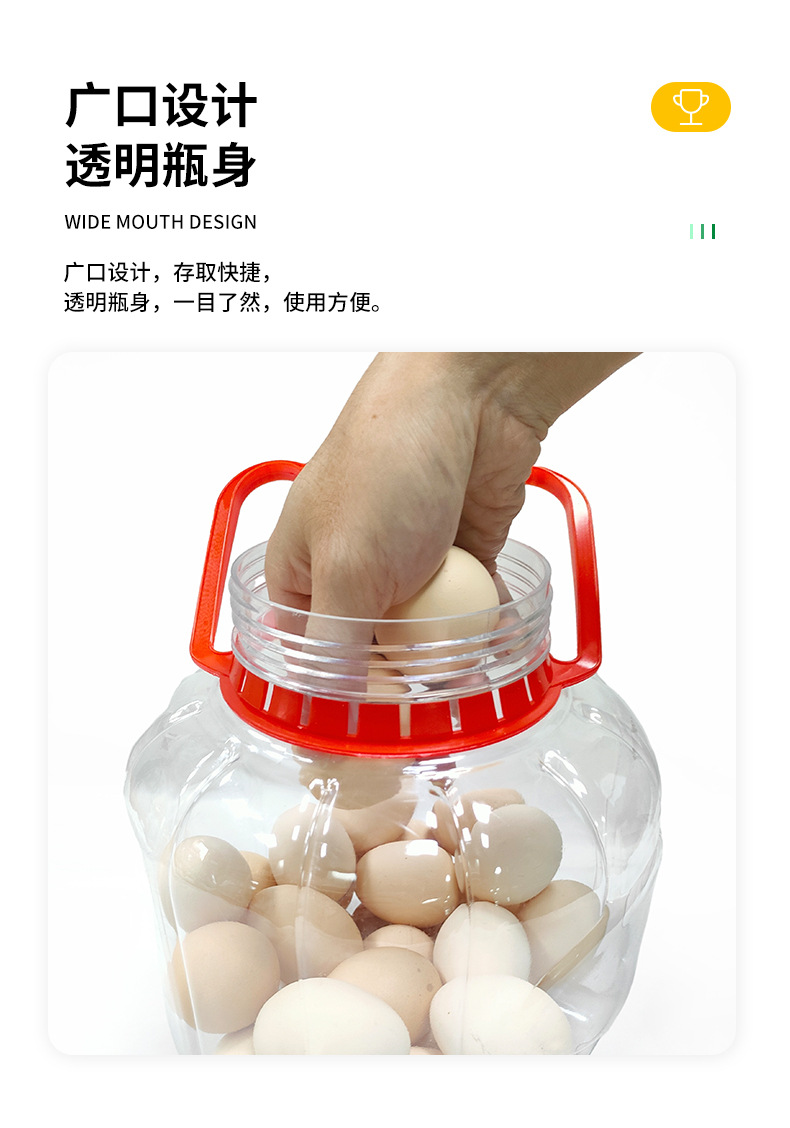 广口设计
透明瓶身

WIDE MOUTH DESIGN

广口设计，存取快捷，
透明瓶身，一目了然，使用方便。