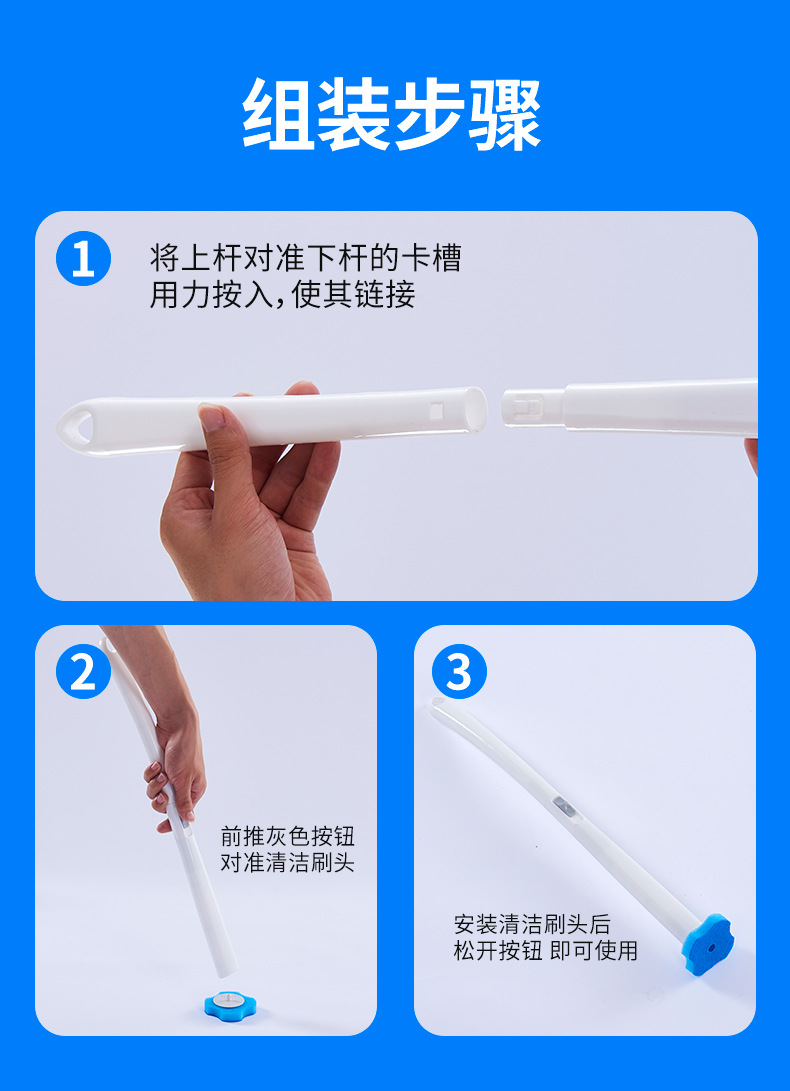 组装步骤

1
将上杆对准下杆的卡槽
用力按入，使其链接

2
前推灰色按钮
对准清洁刷头

3
安装清洁刷头后
松开按钮 即可使用