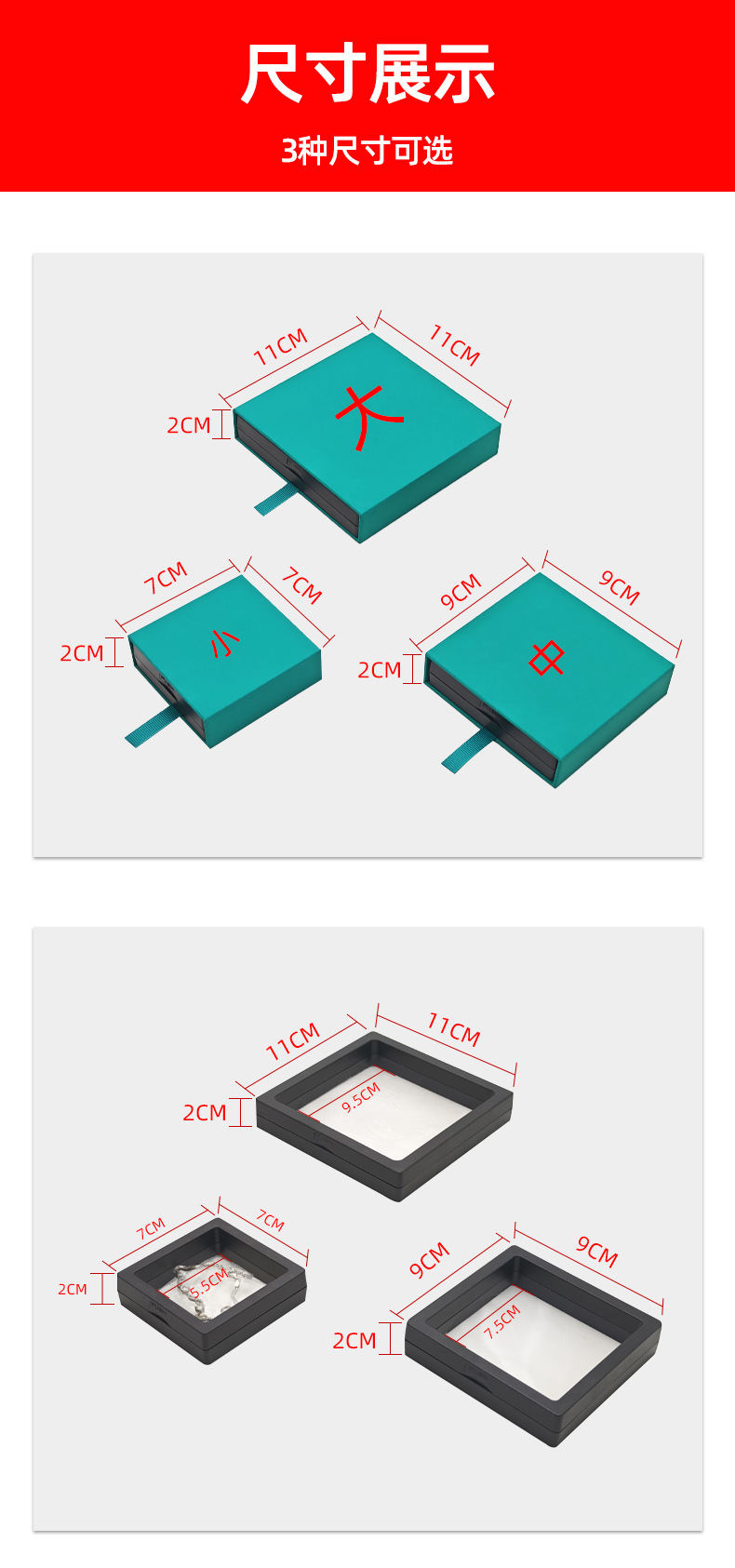 尺寸展示

3种尺寸可选

11CM
11CM
2CM
大

7CM
7CM
2CM
小

9CM
9CM
2CM
中

11CM
11CM
2CM
9.5CM

7CM
7CM
2CM
5.5CM

9CM
9CM
2CM
7.5CM