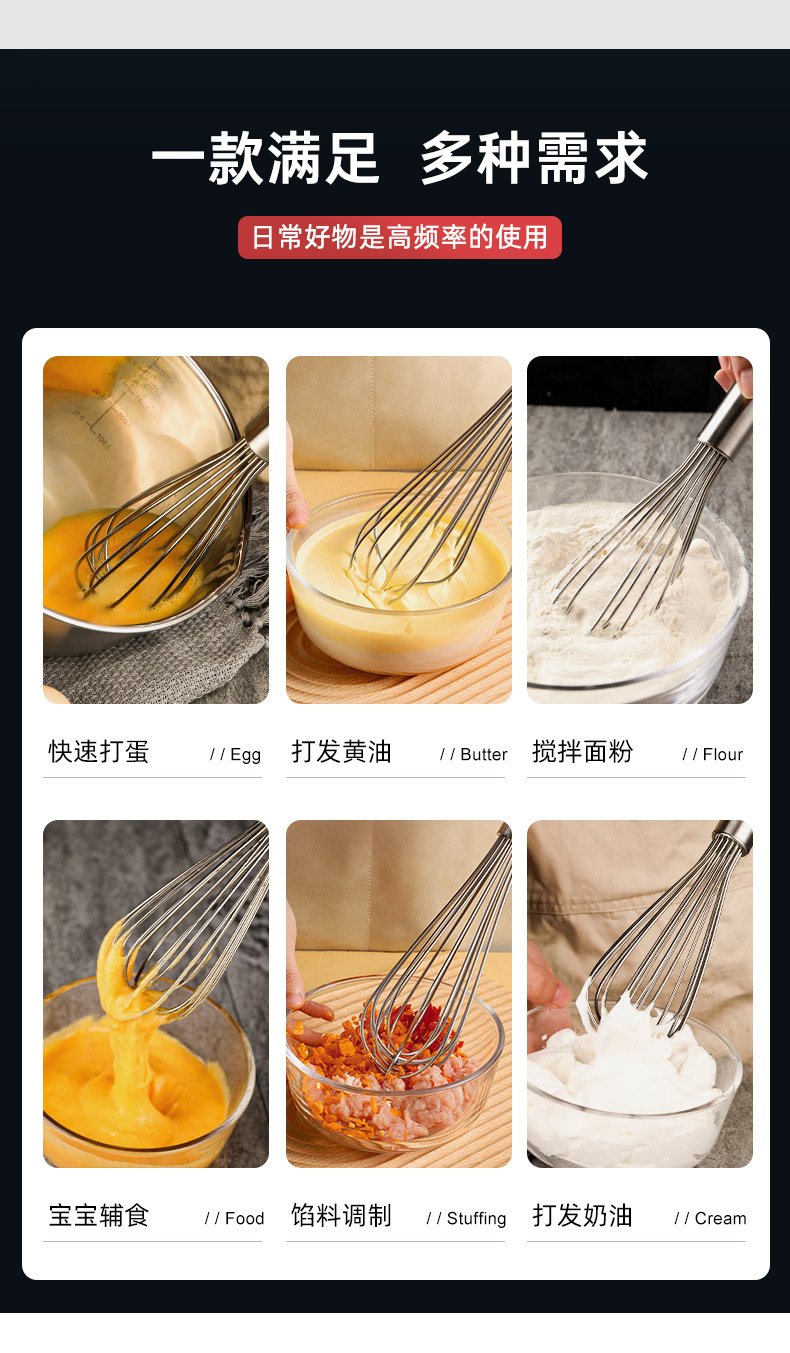 一款满足 多种需求

日常好物是高频率的使用

快速打蛋 / / Egg

打发黄油 / / Butter

搅拌面粉 / / Flour

宝宝辅食 / / Food

馅料调制 / / Stuffing

打发奶油 / / Cream