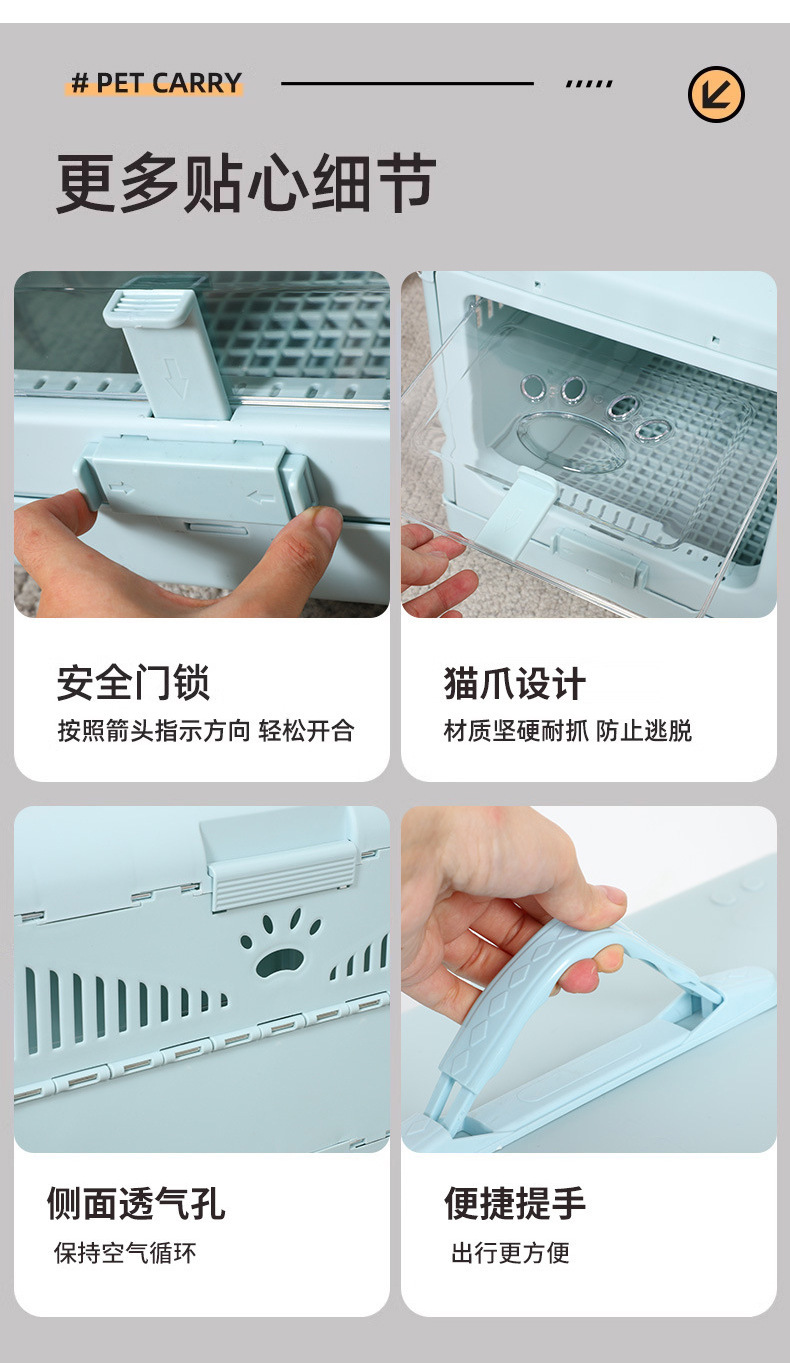 # PET CARRY

更多贴心细节

安全门锁
按照箭头指示方向 轻松开合

猫爪设计
材质坚硬耐抓 防止逃脱

侧面透气孔
保持空气循环

便捷提手
出行更方便