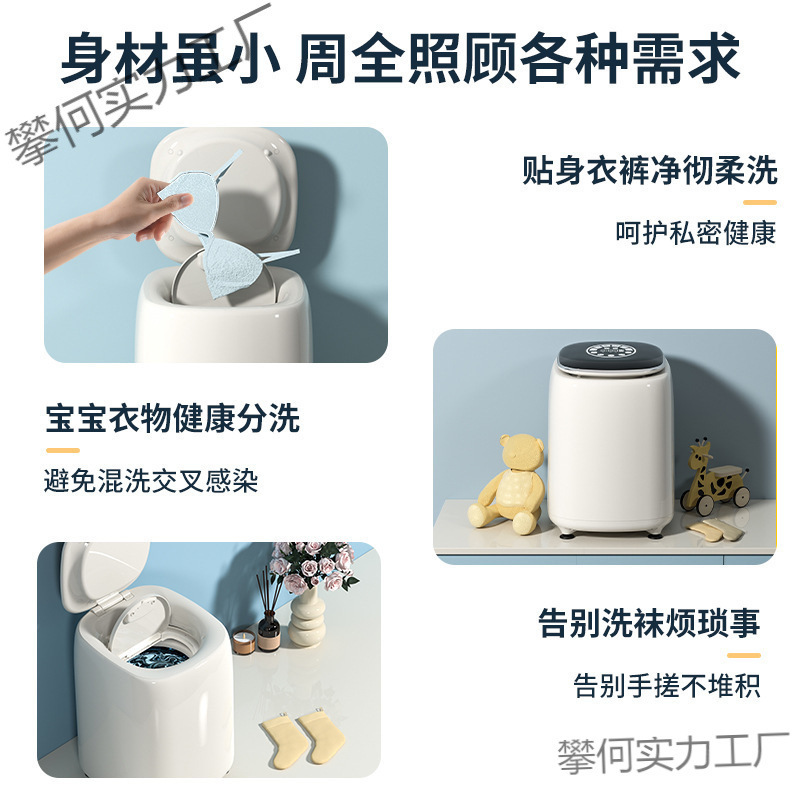 身材虽小 周全照顾各种需求

攀何实力工厂

贴身衣裤净彻柔洗

呵护私密健康

宝宝衣物健康分洗

避免混洗交叉感染

告别洗袜烦琐事

告别手搓不堆积

攀何实力工厂