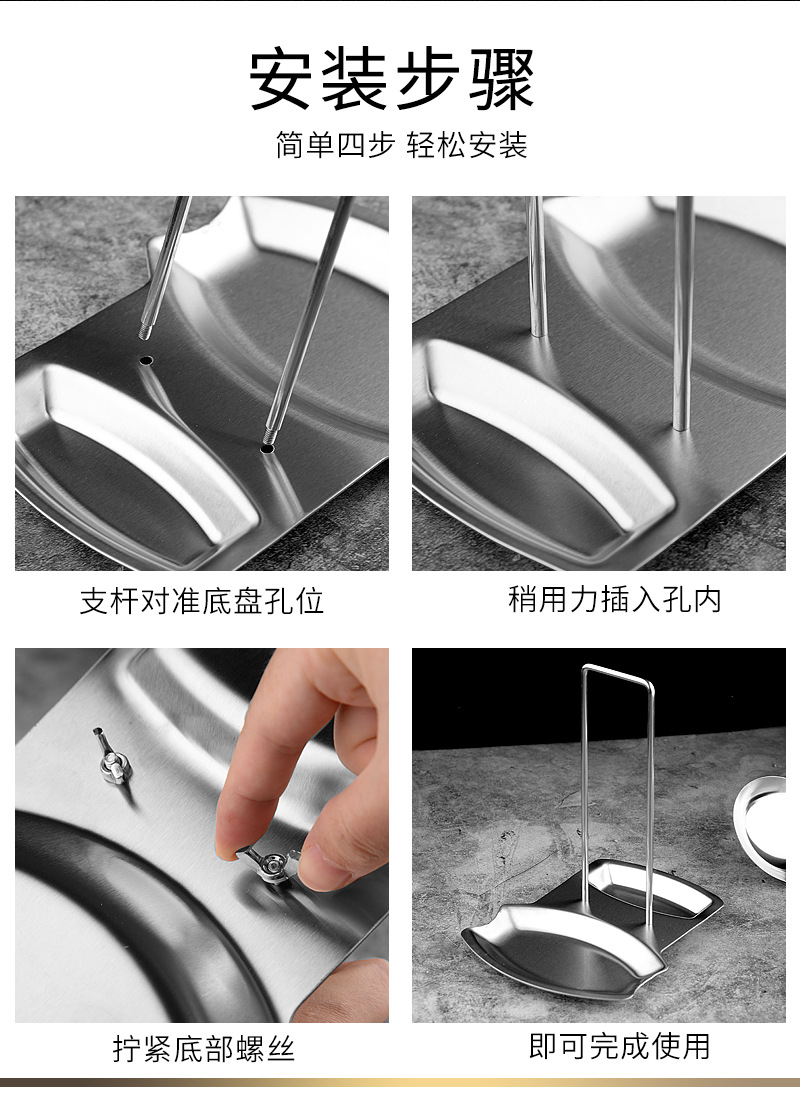 安装步骤

简单四步 轻松安装

支杆对准底盘孔位

稍用力插入孔内

拧紧底部螺丝

即可完成使用