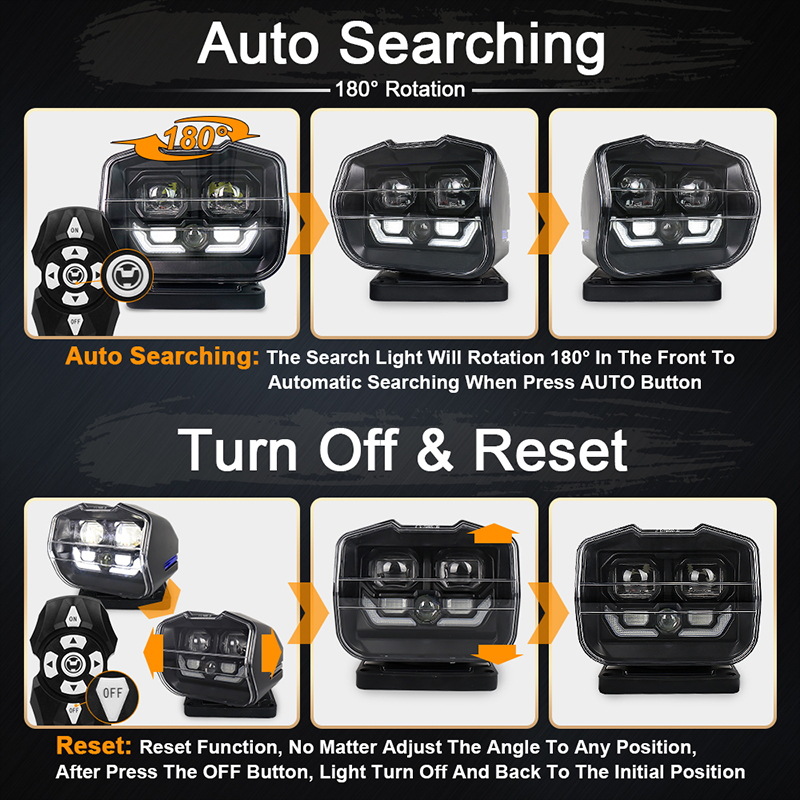 Auto Searching

180° Rotation

180°

ON

OFF

Auto Searching: The Search Light Will Rotation 180° In The Front To Automatic Searching When Press AUTO Button

Turn Off & Reset

ON

OFF

OFF

Reset: Reset Function, No Matter Adjust The Angle To Any Position, After Press The OFF Button, Light Turn Off And Back To The Initial Position