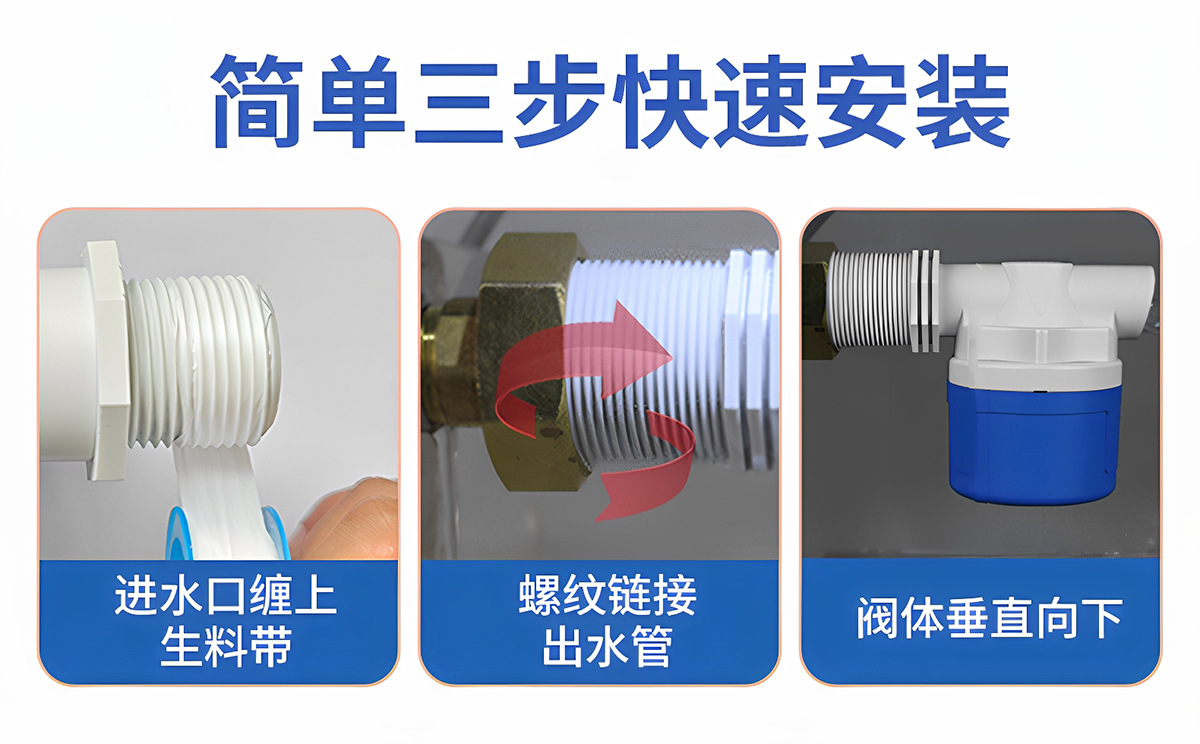 简单三步快速安装

进水口缠上生料带

螺纹链接出水管

阀体垂直向下