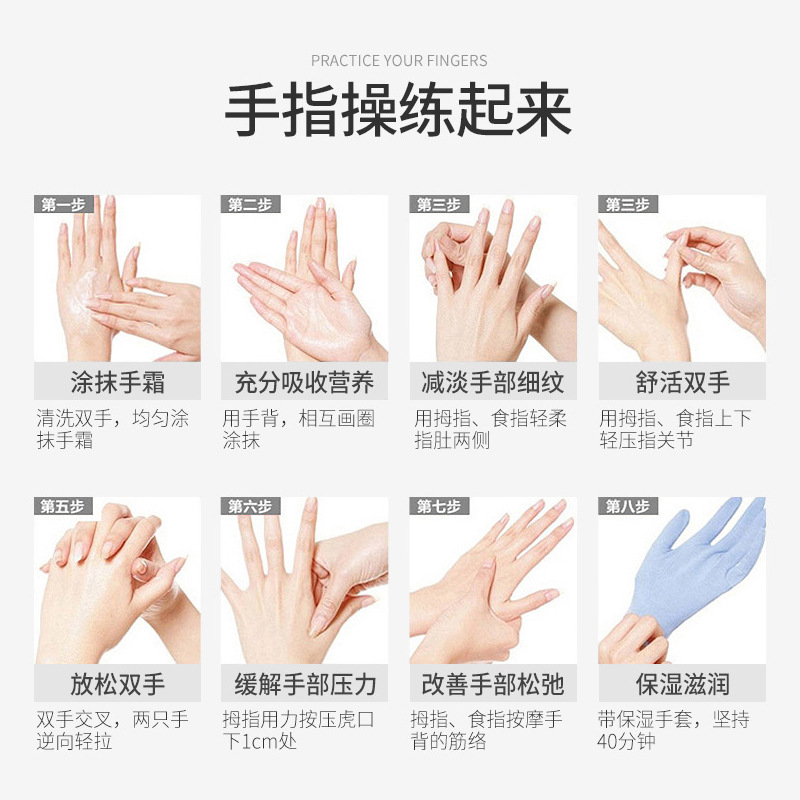 PRACTICE YOUR FINGERS

手指操练起来

第一步
涂抹手霜
清洗双手，均匀涂抹手霜

第二步
充分吸收营养
用手背，相互画圈涂抹

第三步
减淡手部细纹
用拇指、食指轻柔指肚两侧

第三步
舒活双手
用拇指、食指上下轻压指关节

第五步
放松双手
双手交叉，两只手逆向轻拉

第六步
缓解手部压力
拇指用力按压虎口下1cm处

第七步
改善手部松弛
拇指、食指按摩手背的筋络

第八步
保湿滋润
带保湿手套，坚持40分钟