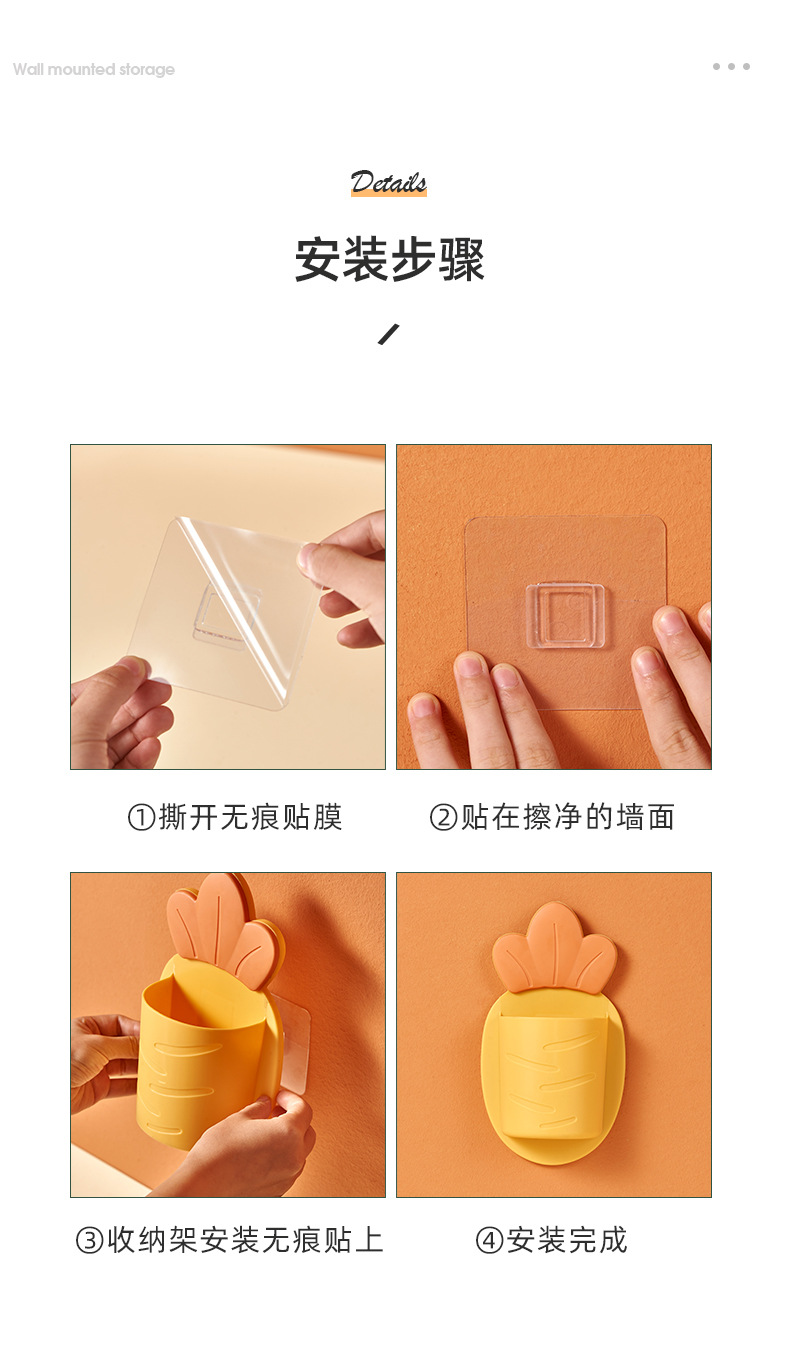 Wall mounted storage

Details

安装步骤

①撕开无痕贴膜

②贴在擦净的墙面

③收纳架安装无痕贴上

④安装完成