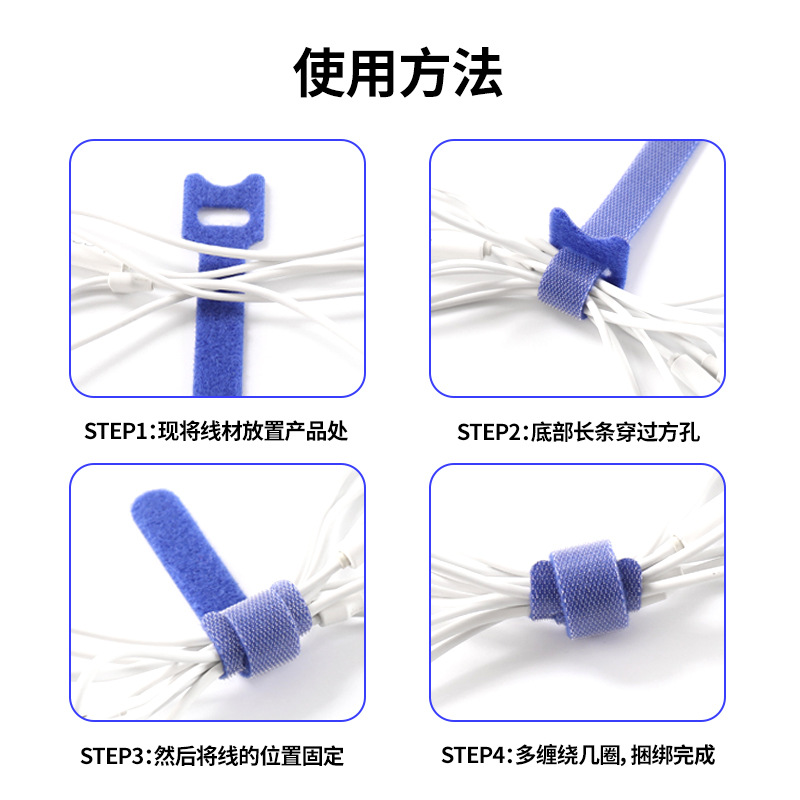 使用方法

STEP1:现将线材放置产品处

STEP2:底部长条穿过方孔

STEP3:然后将线的位置固定

STEP4:多缠绕几圈,捆绑完成