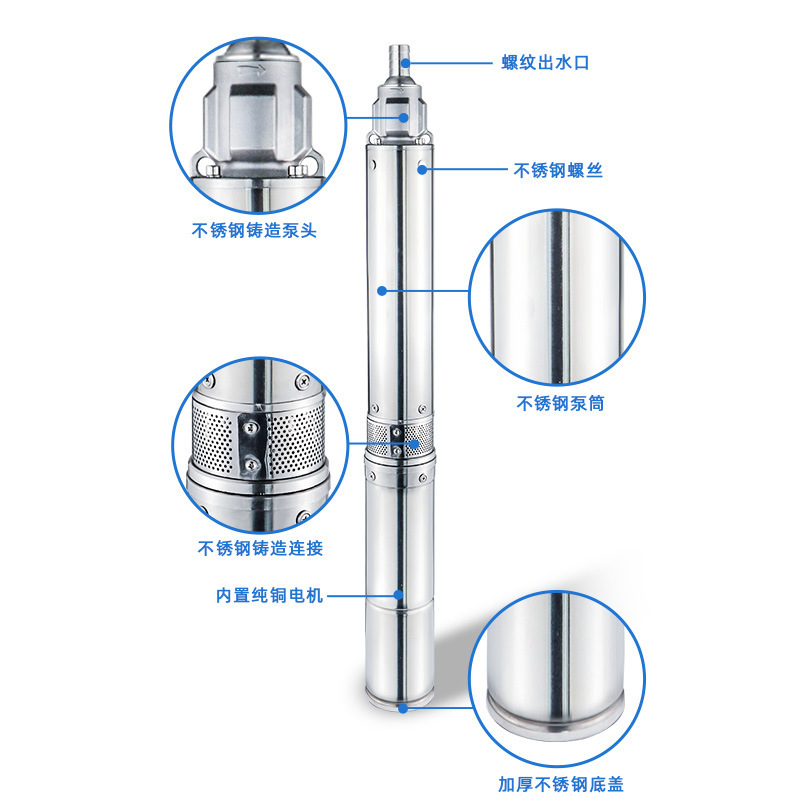 螺纹出水口

不锈钢螺丝

不锈钢铸造泵头

不锈钢泵筒

不锈钢铸造连接

内置纯铜电机

加厚不锈钢底盖