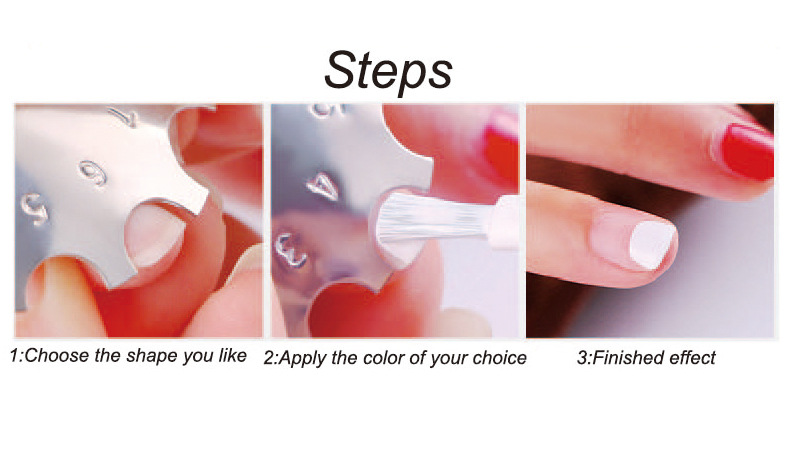 Steps

7
6
5

5
4
3

1:Choose the shape you like

2:Apply the color of your choice

3:Finished effect