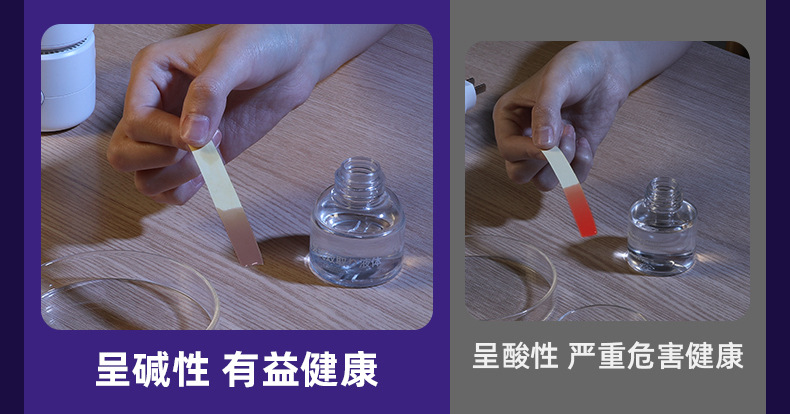 呈碱性 有益健康

呈酸性 严重危害健康