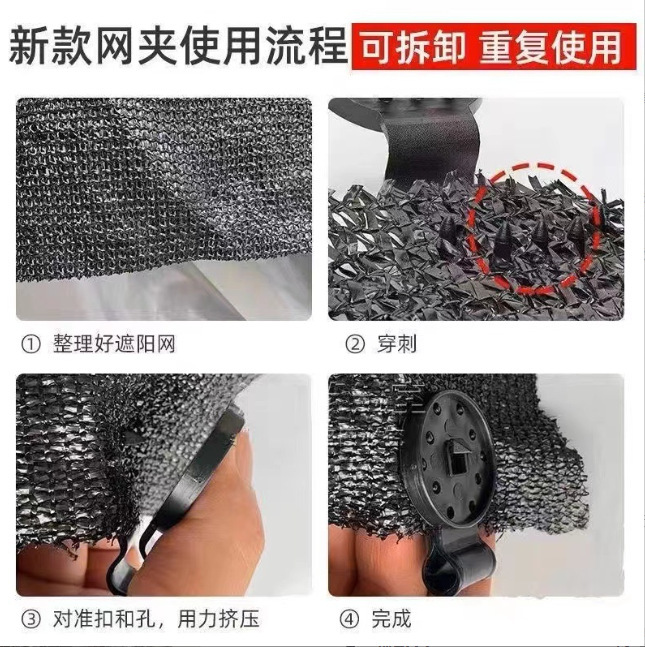 新款网夹使用流程 可拆卸 重复使用

① 整理好遮阳网

② 穿刺

③ 对准扣和孔，用力挤压

④ 完成