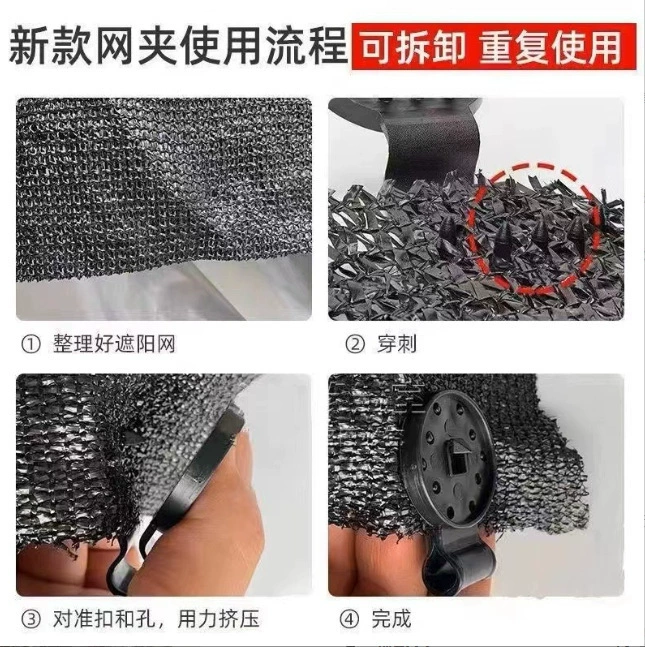 新款网夹使用流程 可拆卸 重复使用

① 整理好遮阳网

② 穿刺

③ 对准扣和孔，用力挤压

④ 完成