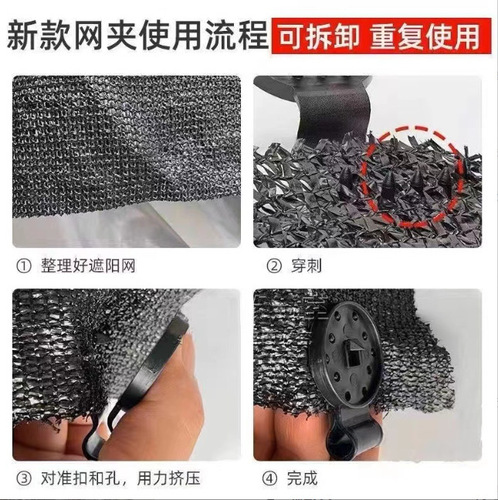 新款网夹使用流程 可拆卸 重复使用

① 整理好遮阳网

② 穿刺

③ 对准扣和孔，用力挤压

④ 完成