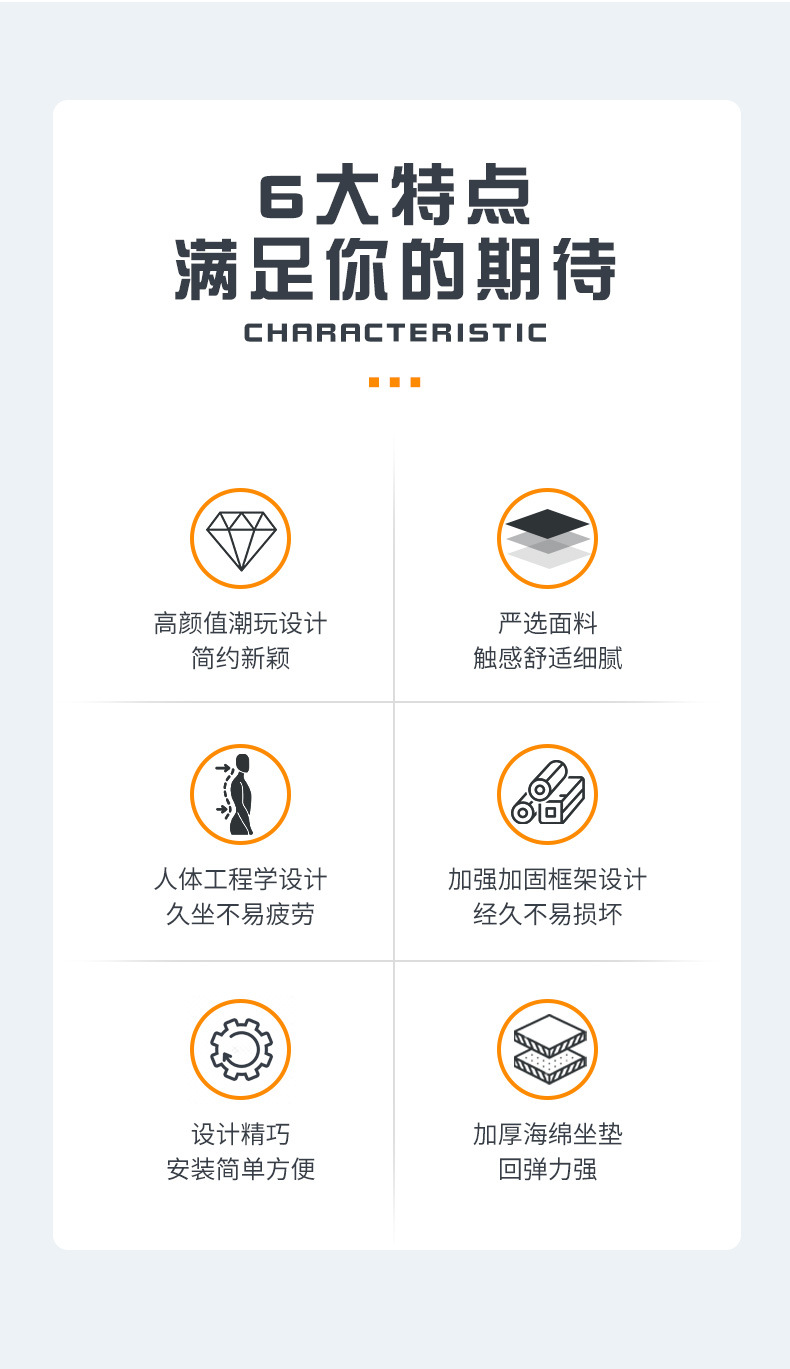 6大特点
满足你的期待

CHARACTERISTIC

高颜值潮玩设计
简约新颖

严选面料
触感舒适细腻

人体工程学设计
久坐不易疲劳

加强加固框架设计
经久不易损坏

设计精巧
安装简单方便

加厚海绵坐垫
回弹力强