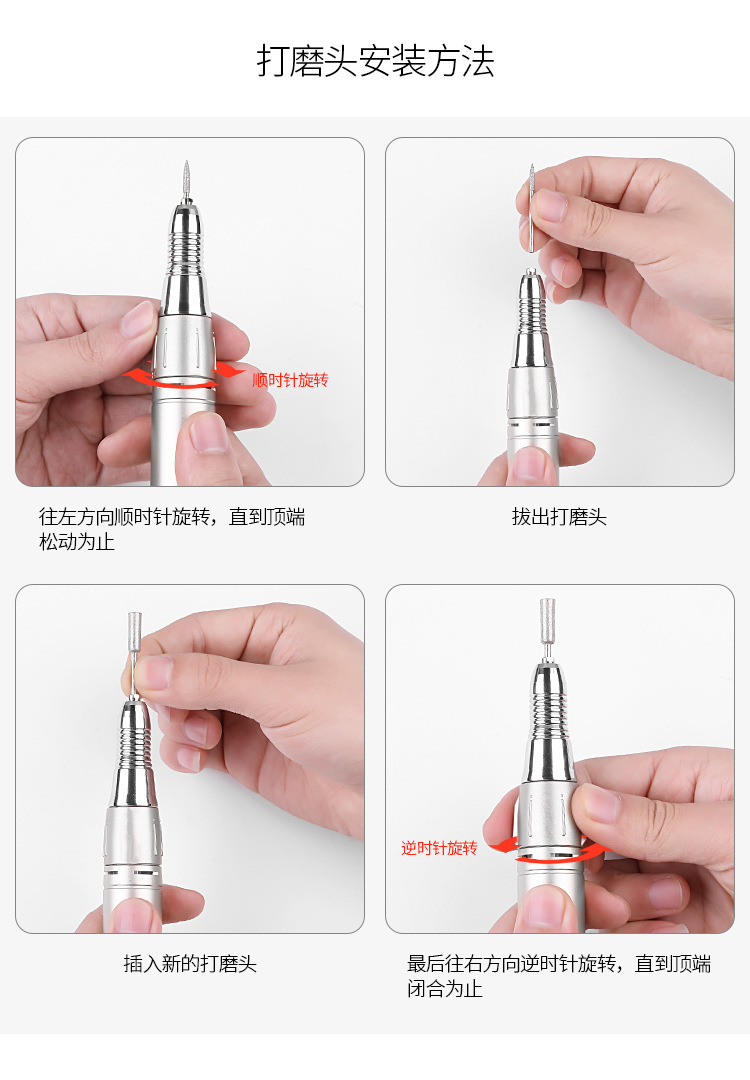 打磨头安装方法

顺时针旋转

往左方向顺时针旋转，直到顶端松动为止

拔出打磨头

插入新的打磨头

逆时针旋转

最后往右方向逆时针旋转，直到顶端闭合为止