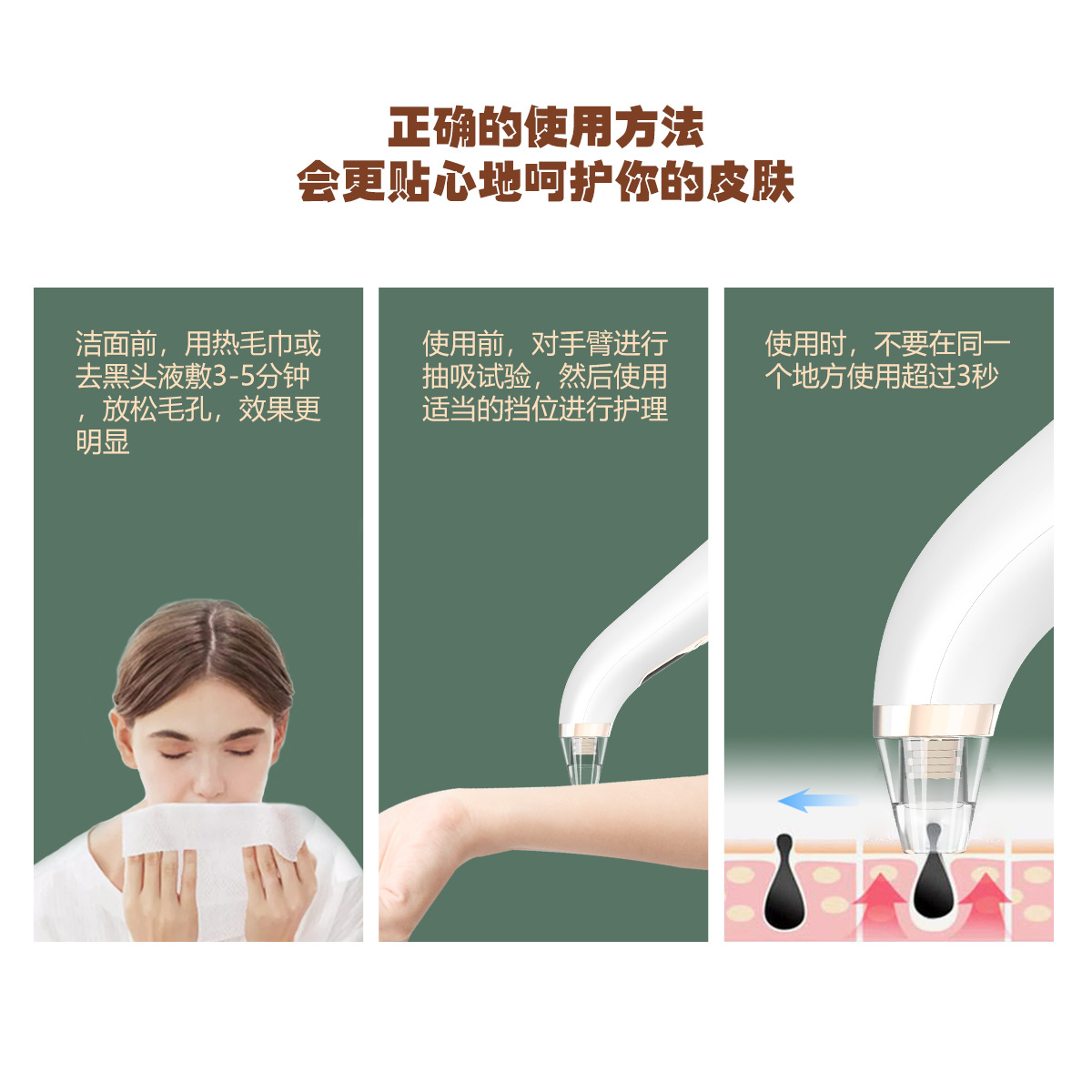 正确的使用方法
会更贴心地呵护你的皮肤

洁面前，用热毛巾或去黑头液敷3-5分钟，放松毛孔，效果更明显

使用前，对手臂进行抽吸试验，然后使用适当的挡位进行护理

使用时，不要在同一个地方使用超过3秒