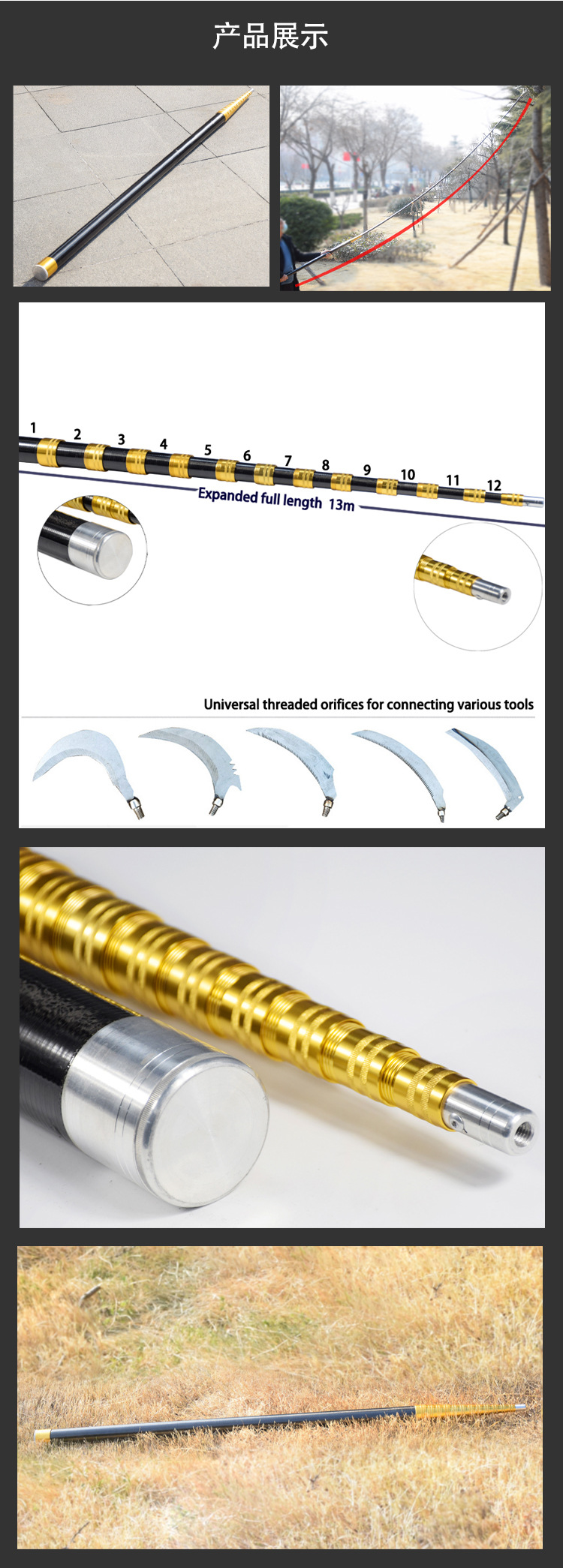 产品展示

1 2 3 4 5 6 7 8 9 10 11 12

Expanded full length 13m

Universal threaded orifices for connecting various tools