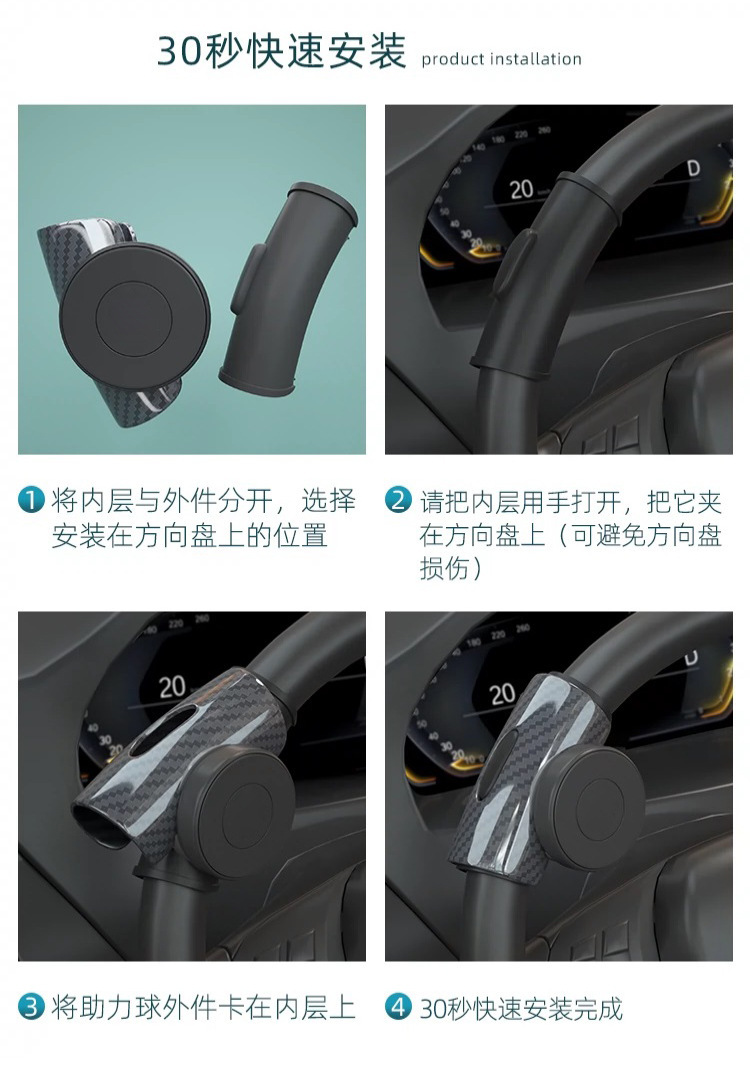 30秒快速安装 product installation

1 将内层与外件分开，选择安装在方向盘上的位置

2 请把内层用手打开，把它夹在方向盘上（可避免方向盘损伤）

3 将助力球外件卡在内层上

4 30秒快速安装完成